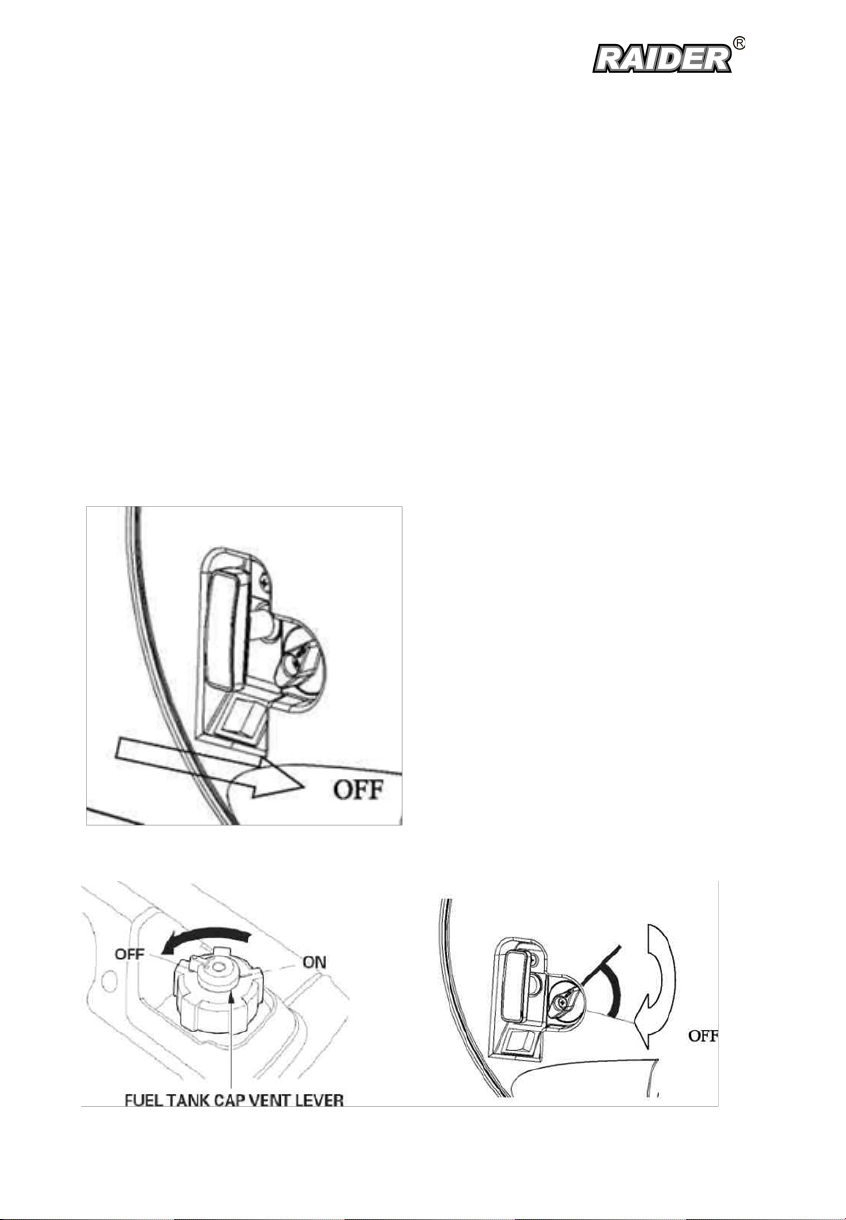 RAIDER®

OFF

OFF

ON

FUEL TANK CAP VENT LEVER

OFF