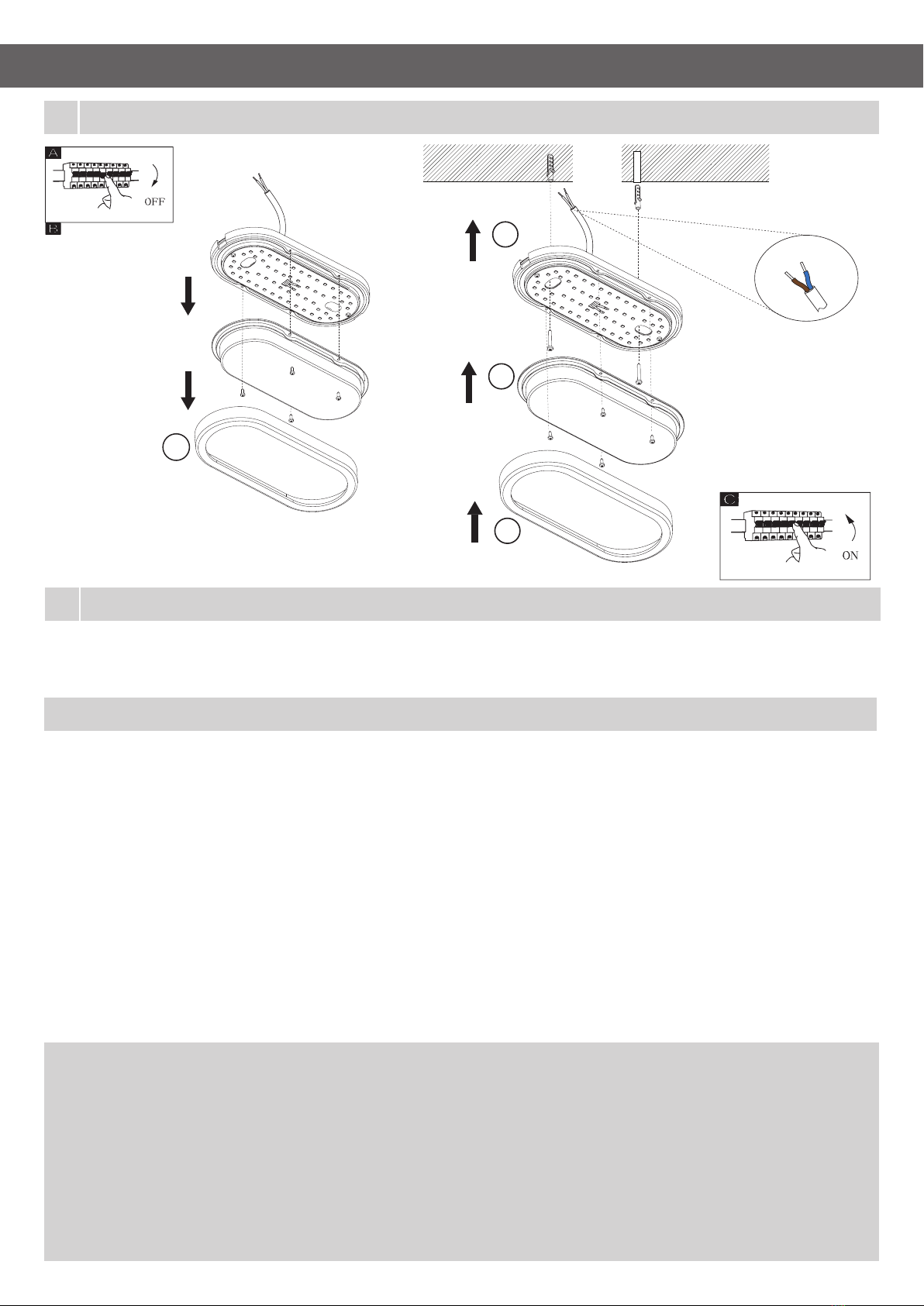 A

OFF

B

C

ON