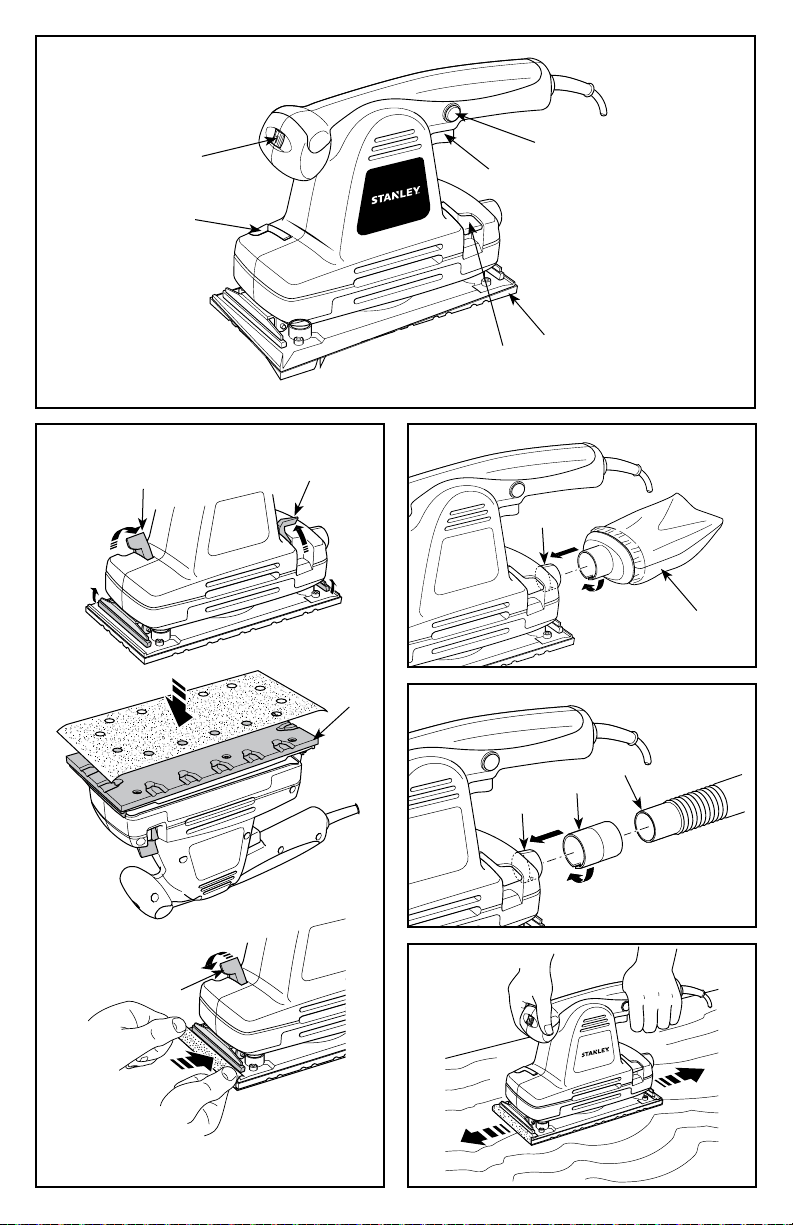 STANLEY

STANLEY