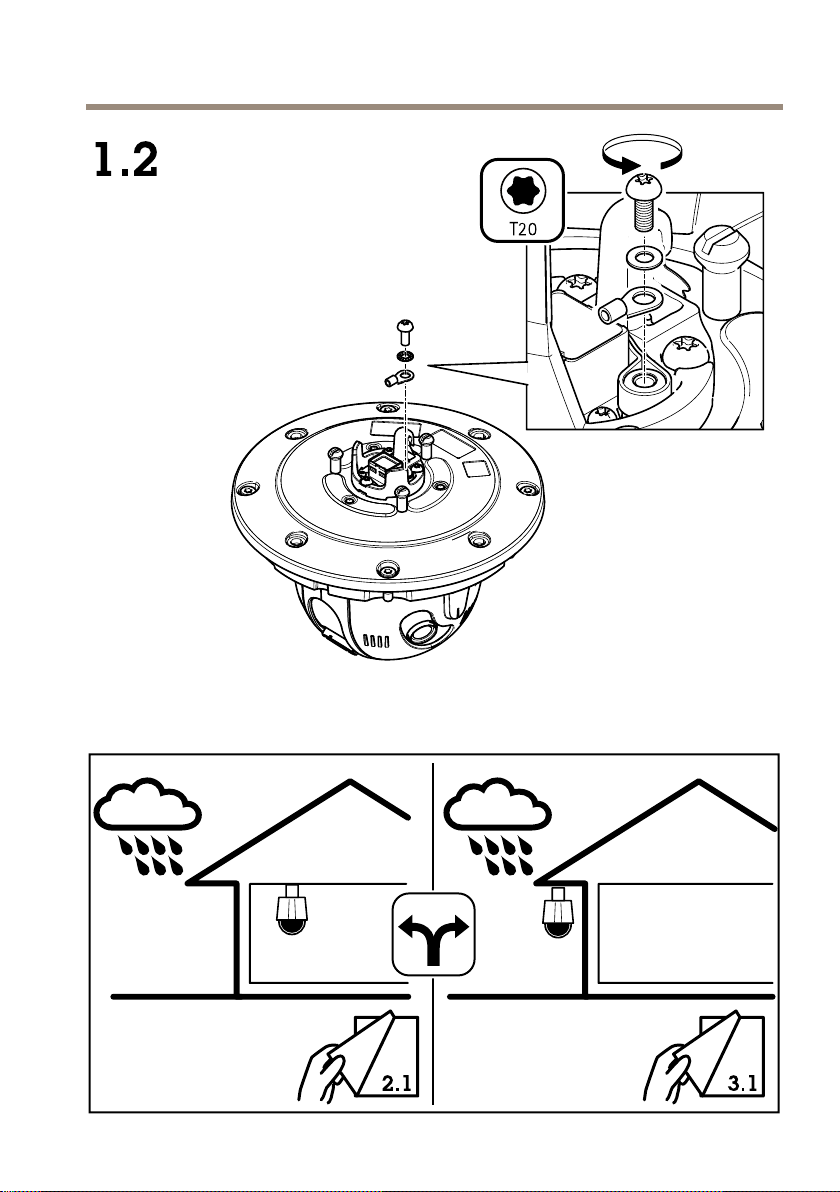 1.2

T20

2.1

3.1