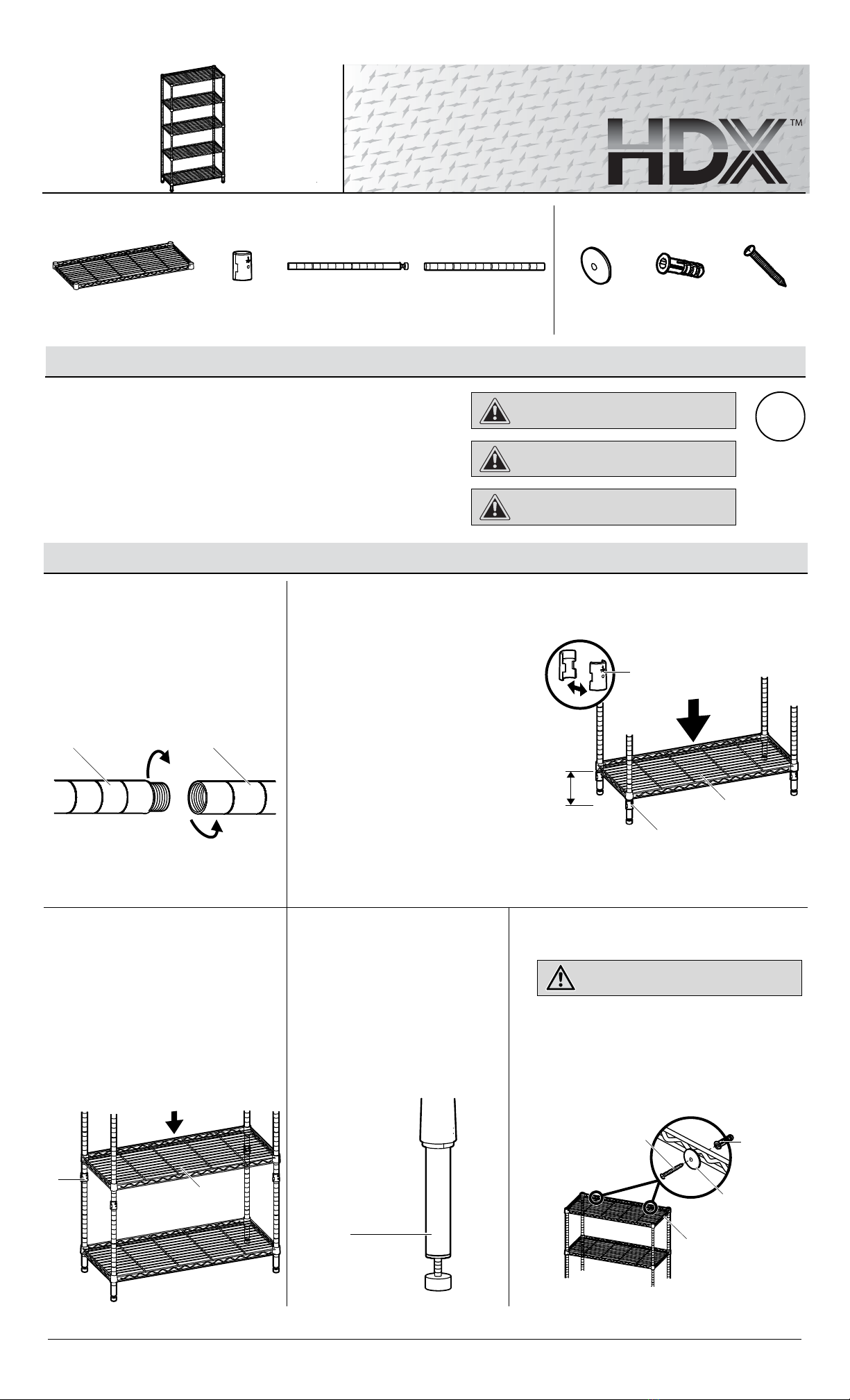 HDX™