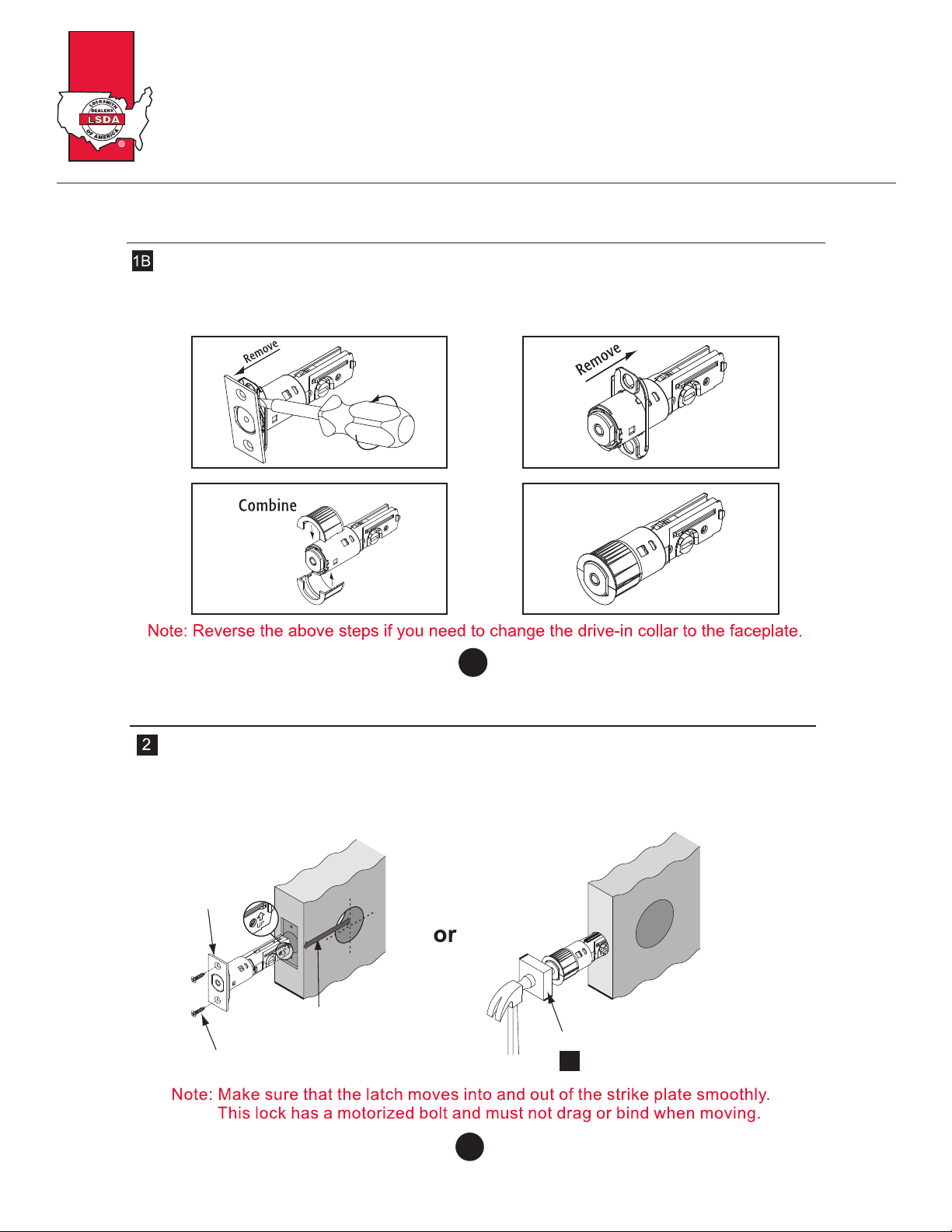 LOCKSMITH DEALERS LSDA OF AMERICA ®

1B

Remove

Remove

Combine

Note: Reverse the above steps if you need to change the drive-in collar to the faceplate.

2

UP

or

Note: Make sure that the latch moves into and out of the strike plate smoothly. This lock has a motorized bolt and must not drag or bind when moving.