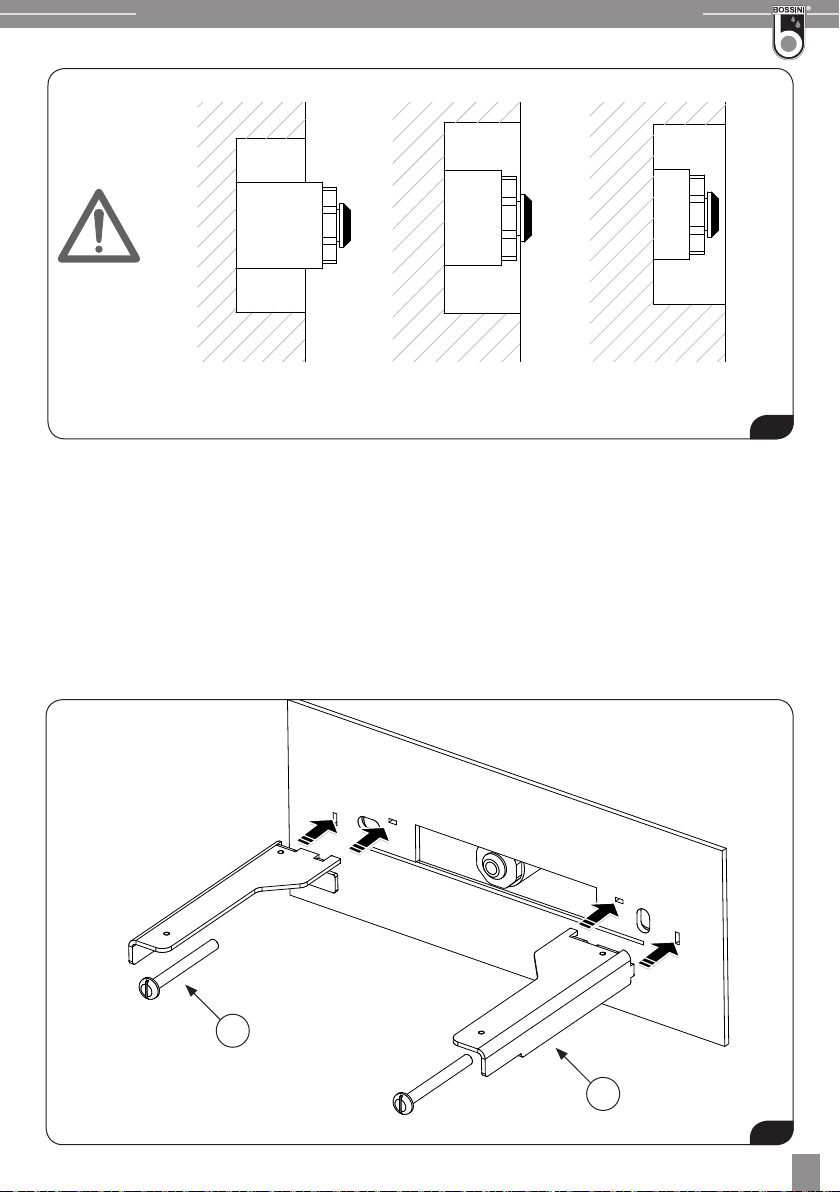 BOSSINI