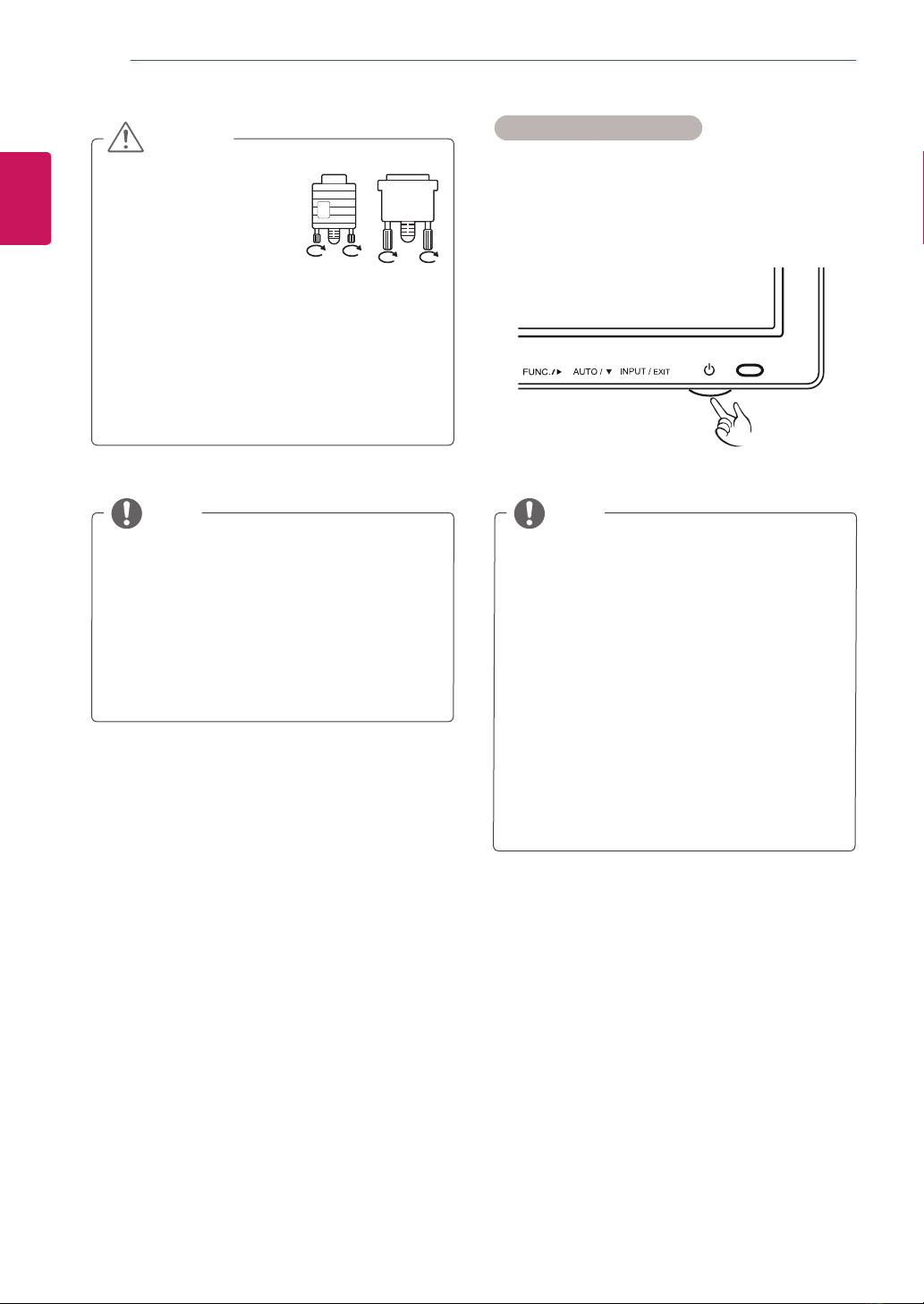 FUNC./▶

AUTO / ▼

INPUT / EXIT