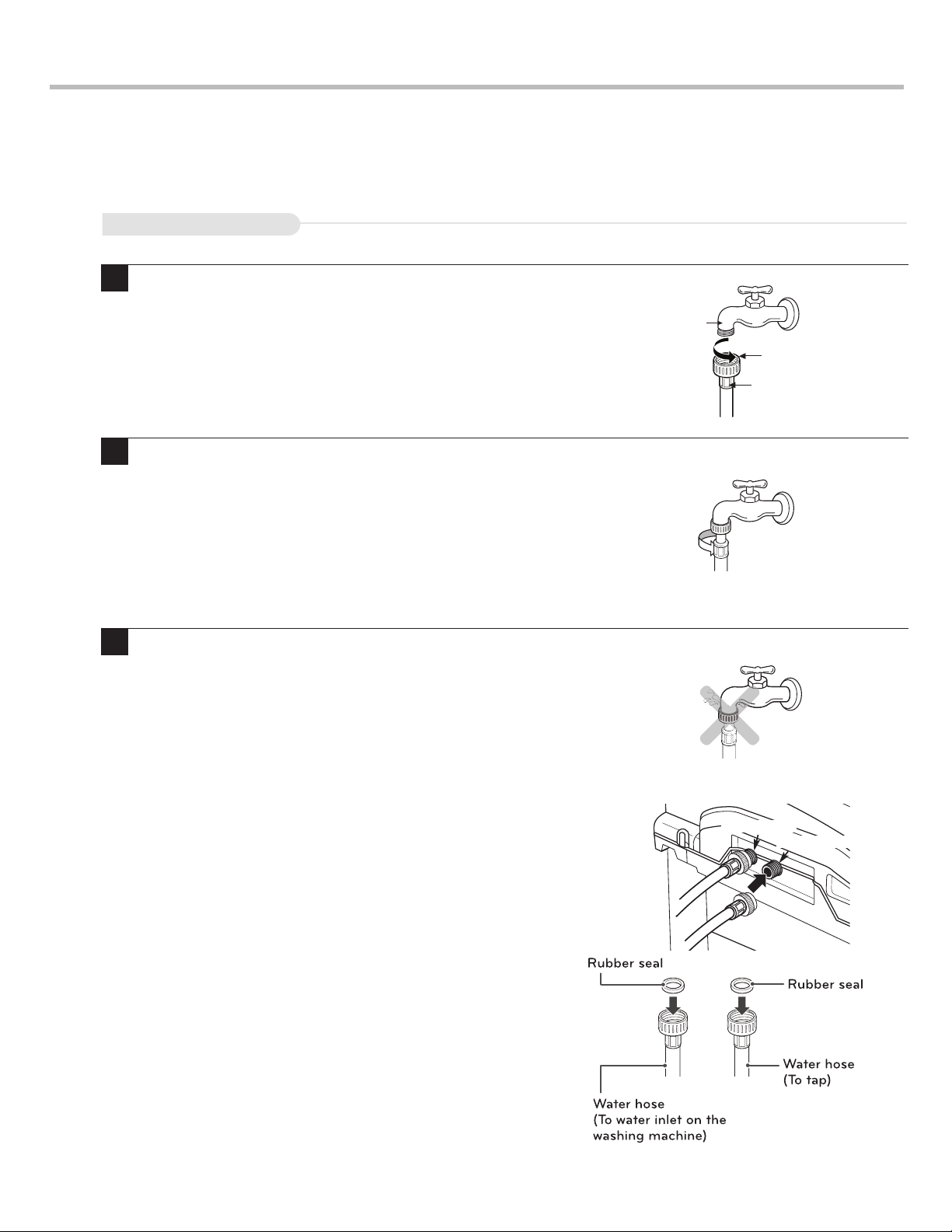 Rubber seal

Rubber seal

Water hose
(To tap)

Water hose
(To water inlet on the washing machine)