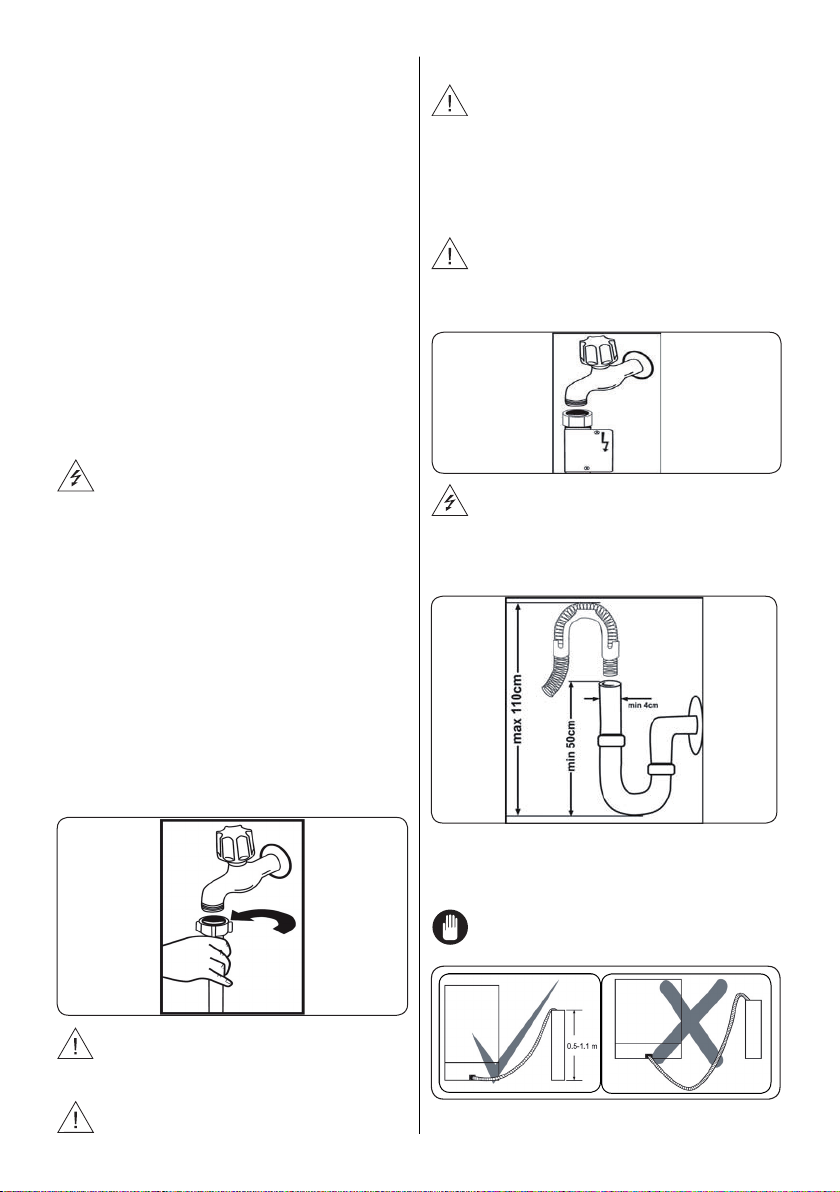 max 110cm

min 50cm

min 4cm

0.5-1.1 m