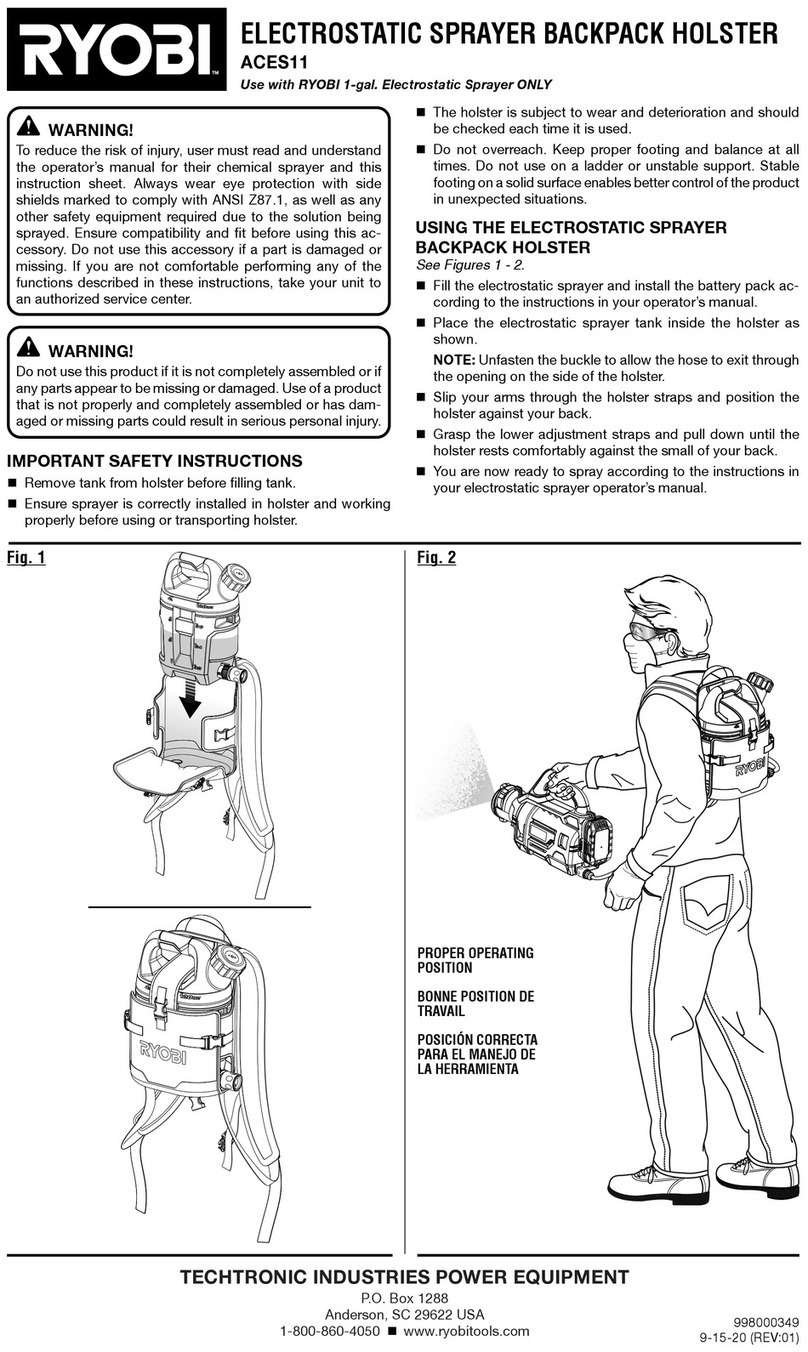 RYOBI™

ELECTROSTATIC SPRAYER BACKPACK HOLSTER
ACES11
Use with RYOBI 1-gal. Electrostatic Sprayer ONLY

WARNING!
To reduce the risk of injury, user must read and understand the operator's manual for their chemical sprayer and this instruction sheet. Always wear eye protection with side shields marked to comply with ANSI Z87.1, as well as any other safety equipment required due to the solution being sprayed. Ensure compatibility and fit before using this accessory. Do not use this accessory if a part is damaged or missing. If you are not comfortable performing any of the functions described in these instructions, take your unit to an authorized service center.

WARNING!
Do not use this product if it is not completely assembled or if any parts appear to be missing or damaged. Use of a product that is not properly and completely assembled or has damaged or missing parts could result in serious personal injury.

IMPORTANT SAFETY INSTRUCTIONS
■ Remove tank from holster before filling tank.
■ Ensure sprayer is correctly installed in holster and working properly before using or transporting holster.
■ The holster is subject to wear and deterioration and should be checked each time it is used.
■ Do not overreach. Keep proper footing and balance at all times. Do not use on a ladder or unstable support. Stable footing on a solid surface enables better control of the product in unexpected situations.

USING THE ELECTROSTATIC SPRAYER BACKPACK HOLSTER
See Figures 1 - 2.
■ Fill the electrostatic sprayer and install the battery pack according to the instructions in your operator's manual.
■ Place the electrostatic sprayer tank inside the holster as shown.
NOTE: Unfasten the buckle to allow the hose to exit through the opening on the side of the holster.
■ Slip your arms through the holster straps and position the holster against your back.
■ Grasp the lower adjustment straps and pull down until the holster rests comfortably against the small of your back.
■ You are now ready to spray according to the instructions in your electrostatic sprayer operator's manual.

Fig. 1

RYOBI

Fig. 2

RYOBI

PROPER OPERATING POSITION

BONNE POSITION DE TRAVAIL

POSICIÓN CORRECTA PARA EL MANEJO DE LA HERRAMIENTA

TECHTRONIC INDUSTRIES POWER EQUIPMENT
P.O. Box 1288
Anderson, SC 29622 USA
1-800-860-4050 ■ www.ryobitools.com

998000349
9-15-20 (REV:01)