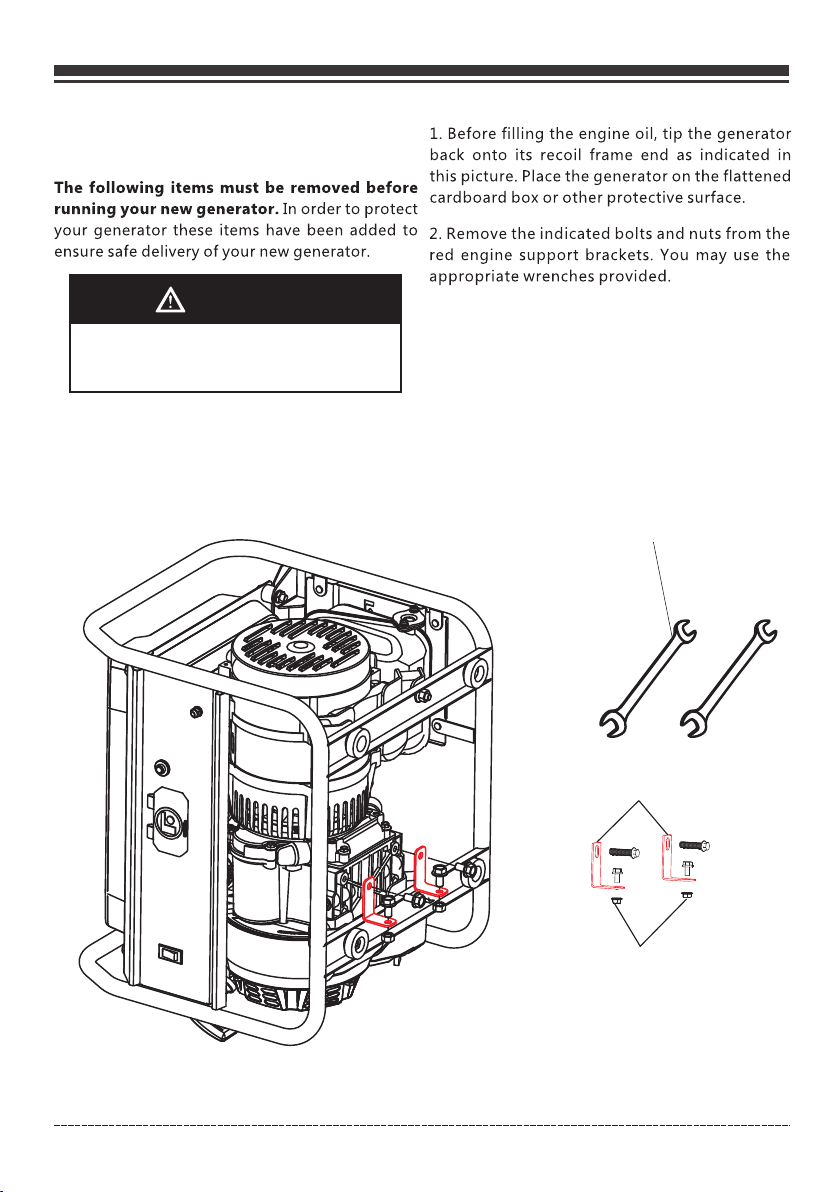 The following items must be removed before running your new generator. In order to protect your generator these items have been added to ensure safe delivery of your new generator.

1. Before filling the engine oil, tip the generator back onto its recoil frame end as indicated in this picture. Place the generator on the flattened cardboard box or other protective surface.

2. Remove the indicated bolts and nuts from the red engine support brackets. You may use the appropriate wrenches provided.