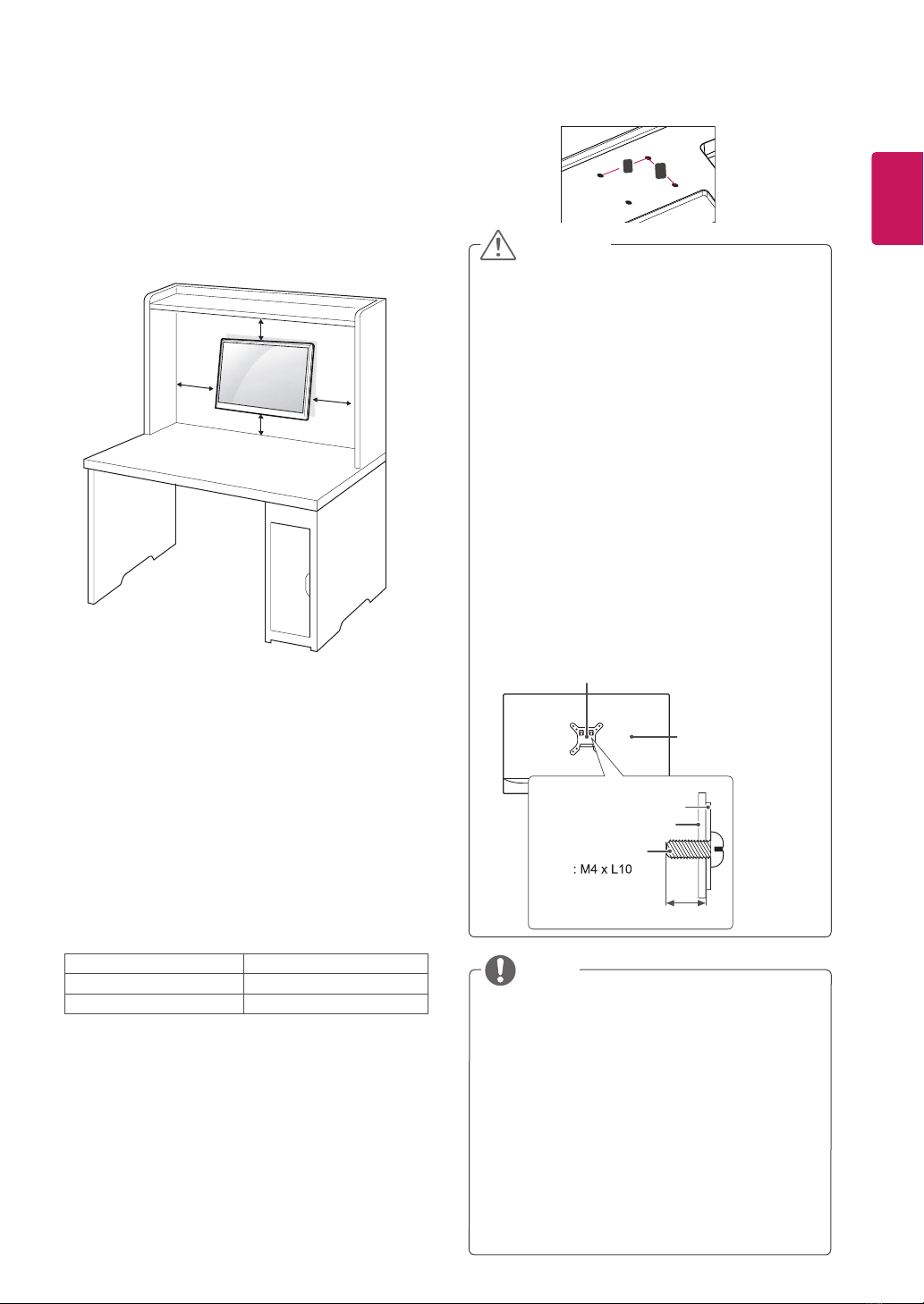 : M4 x L10