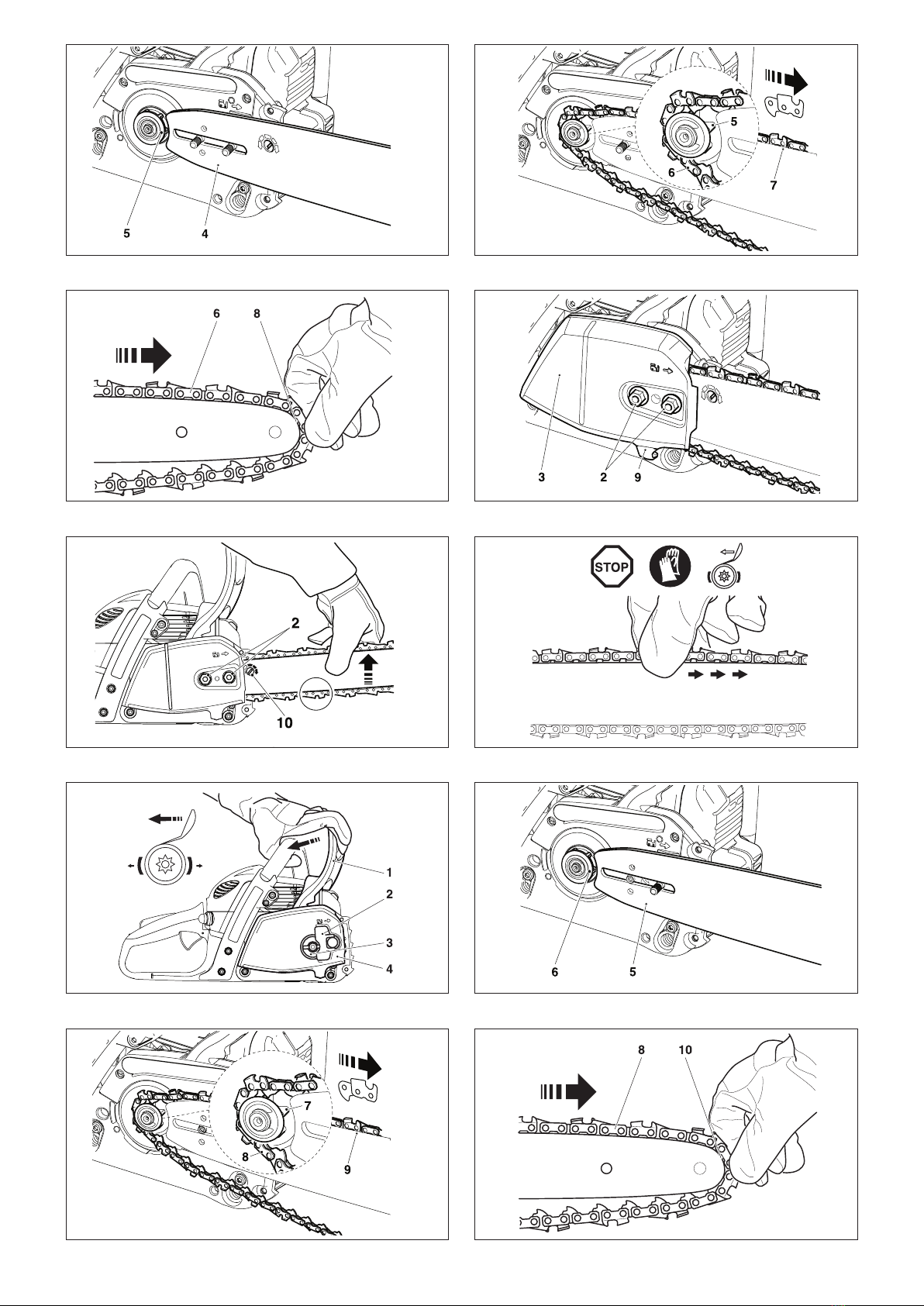 5
4

5
6
7

6
8

3
2
9

2
10

STOP

1
2
3
4

6
5

7
8
9

8
10