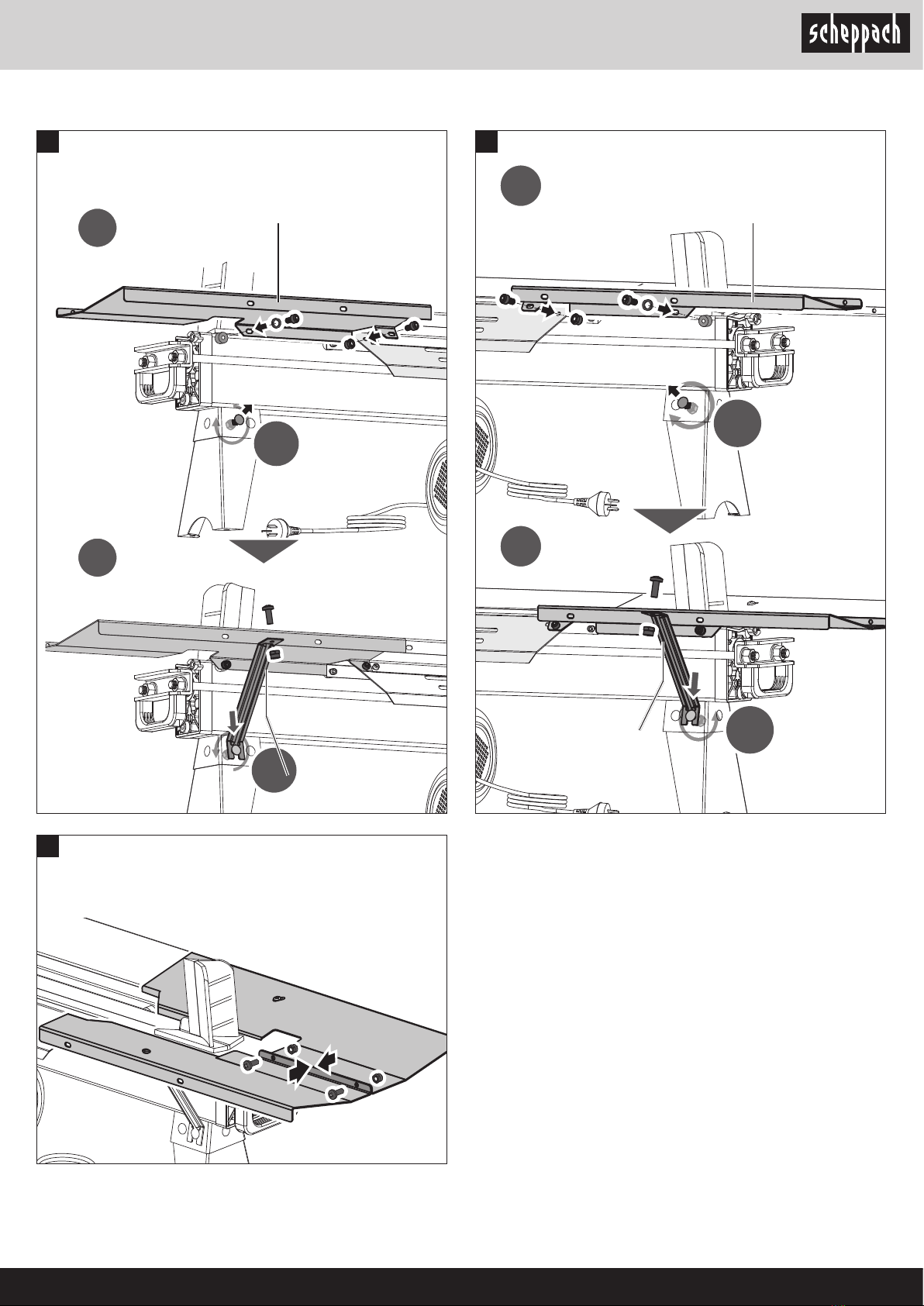 scheppach