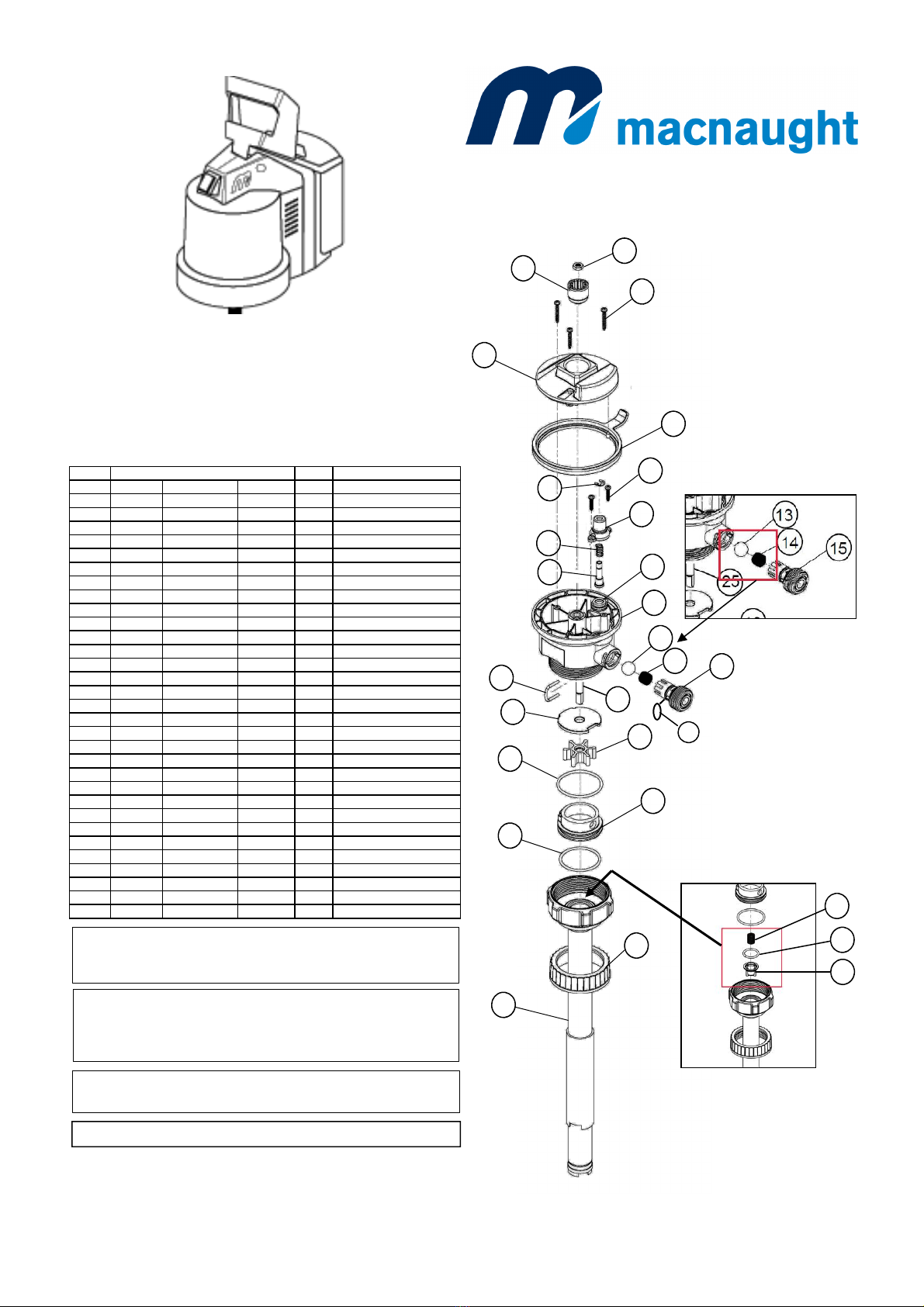 macnaught

13

14

15

25