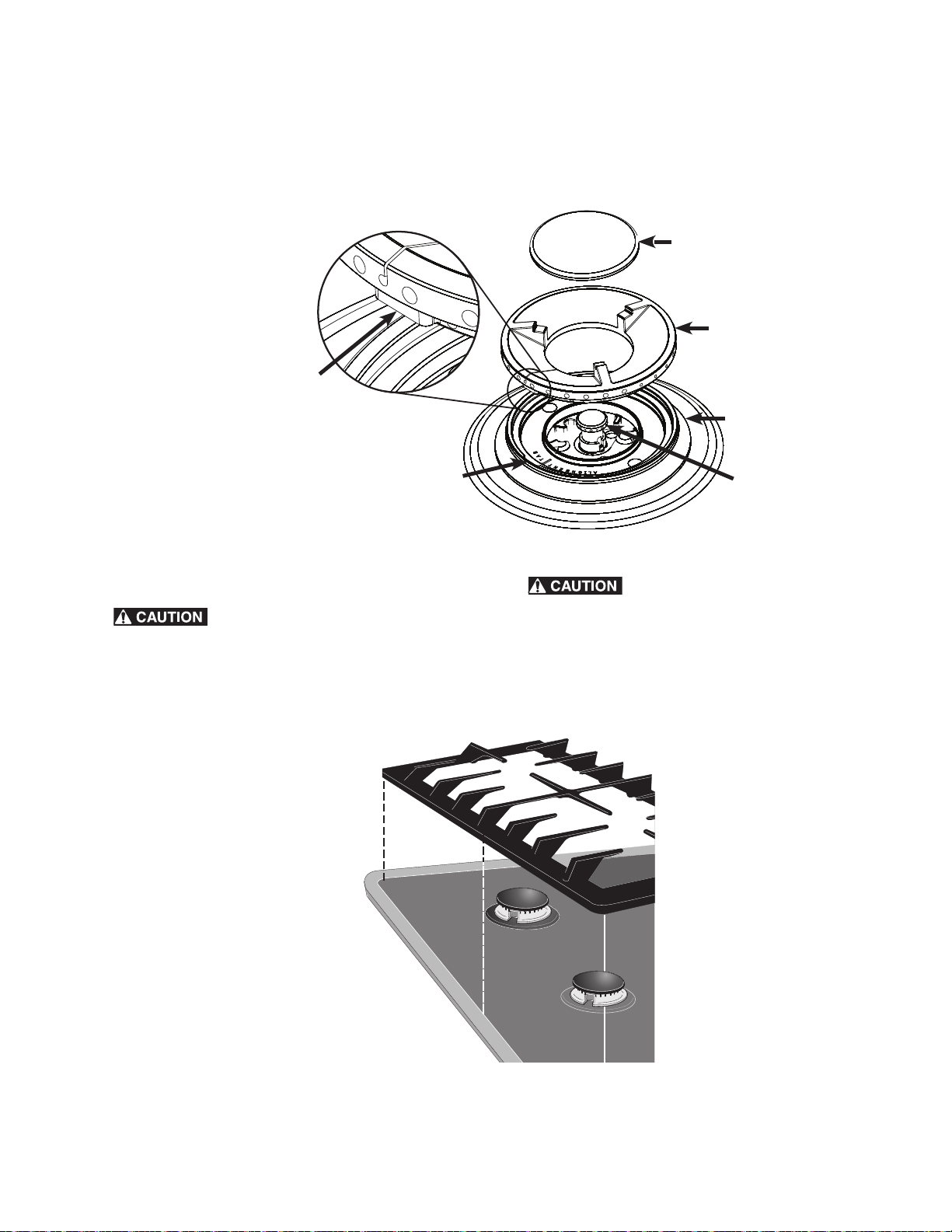 CAUTION

CAUTION