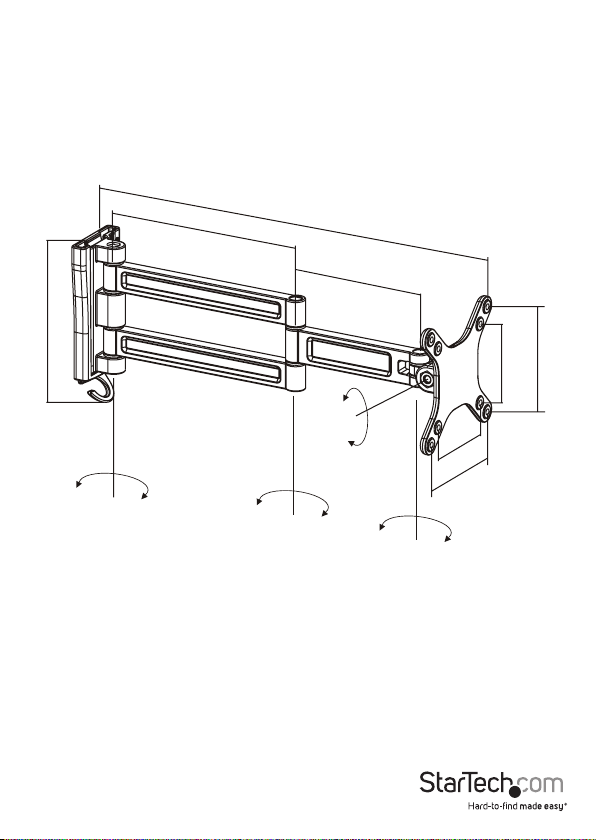 StarTech.com
Hard-to-find made easy®