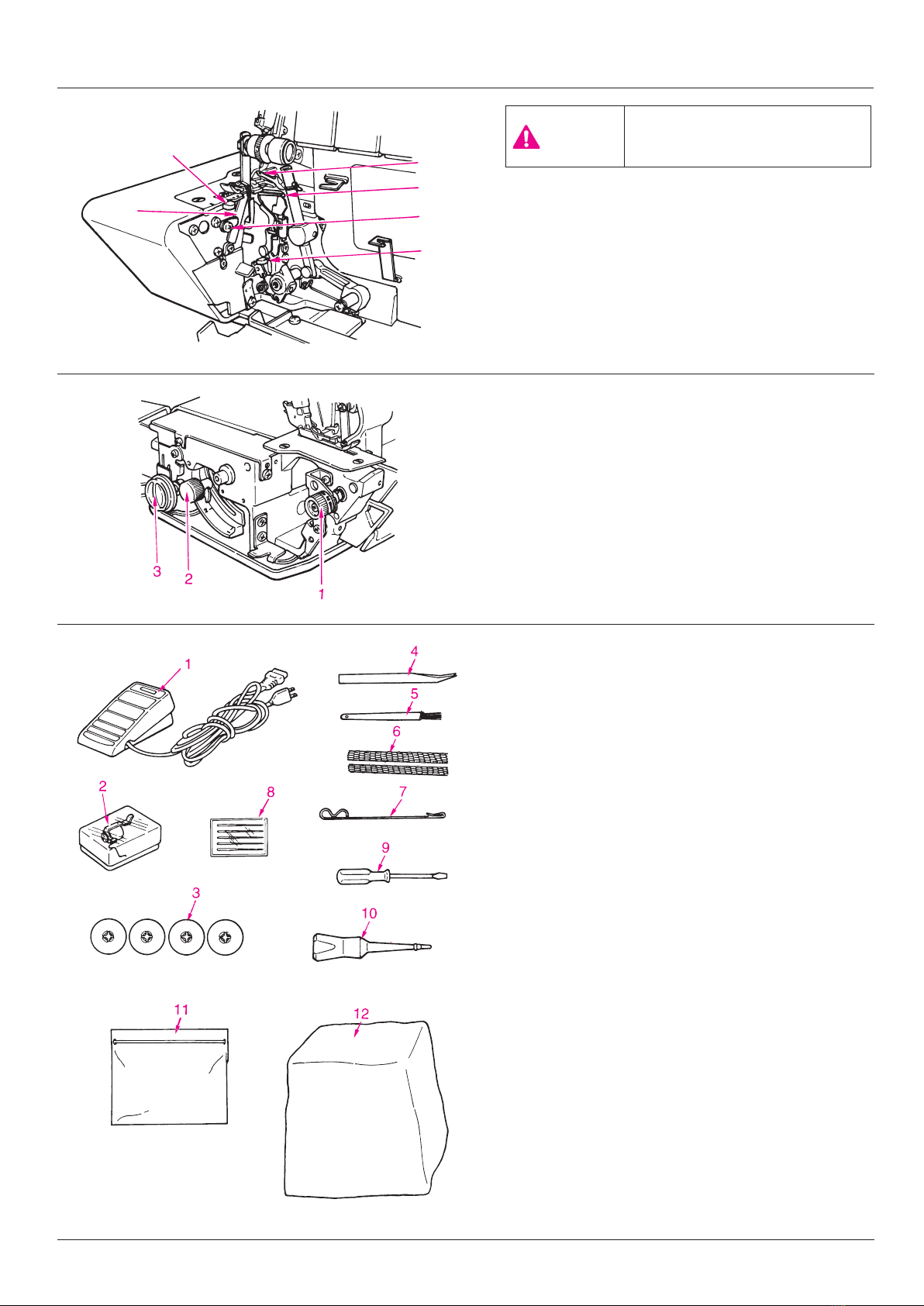 3
2
1

1
4
5
6
2
8
7
9
3
10
11
12