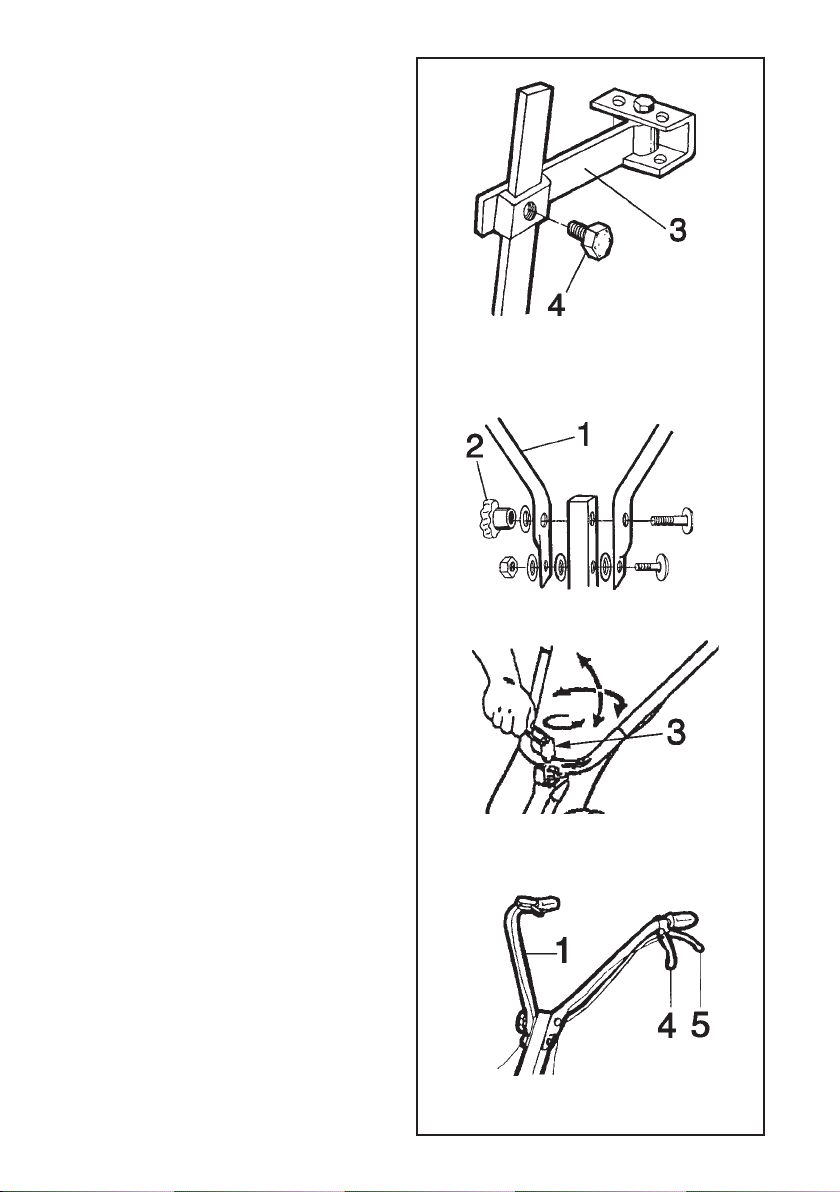 3
4

2
1

3

1
4 5