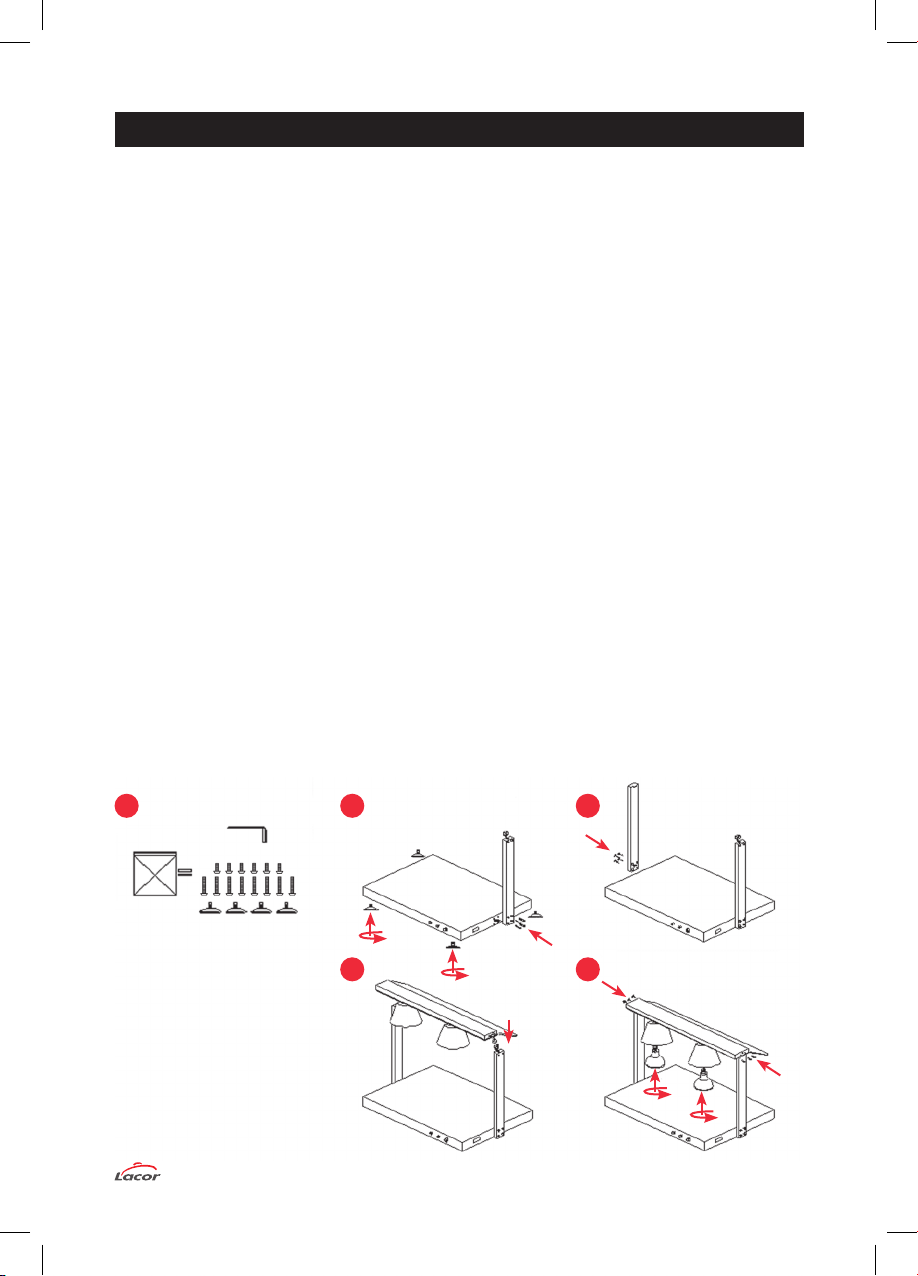 Lacor