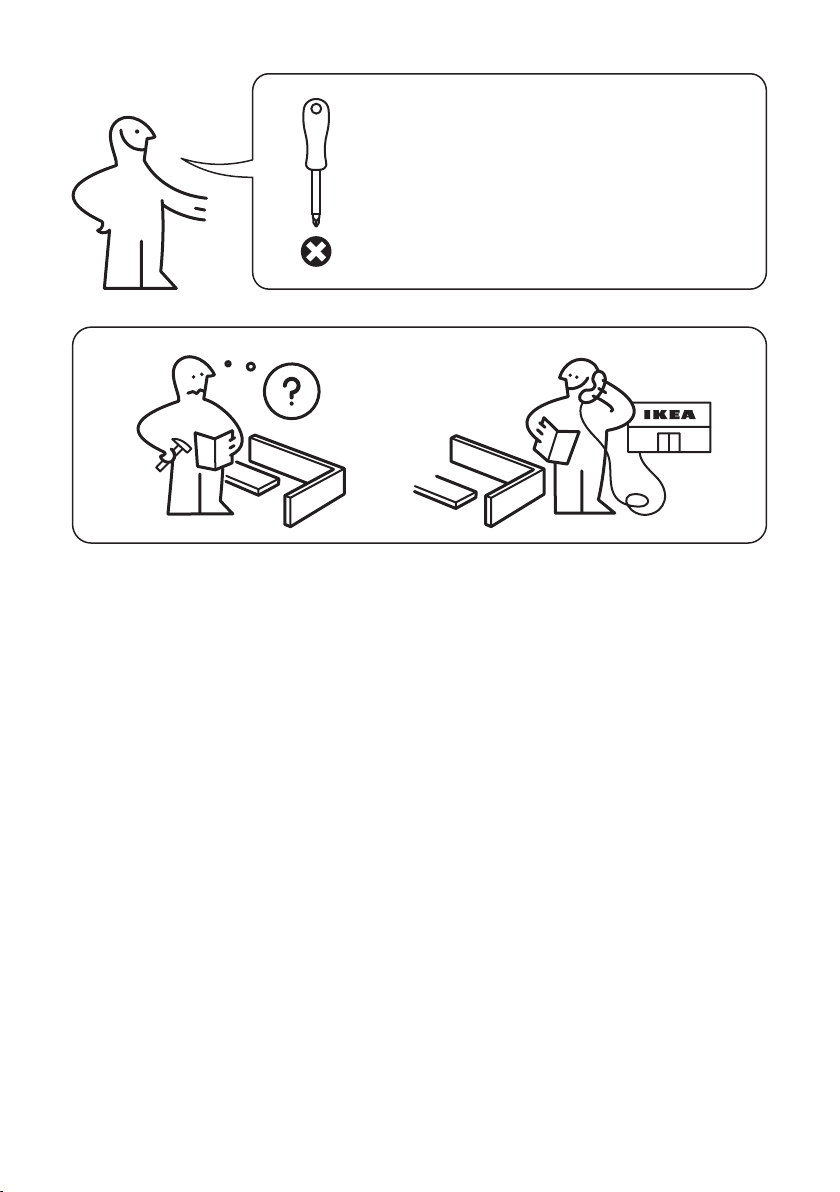 ?

IKEA