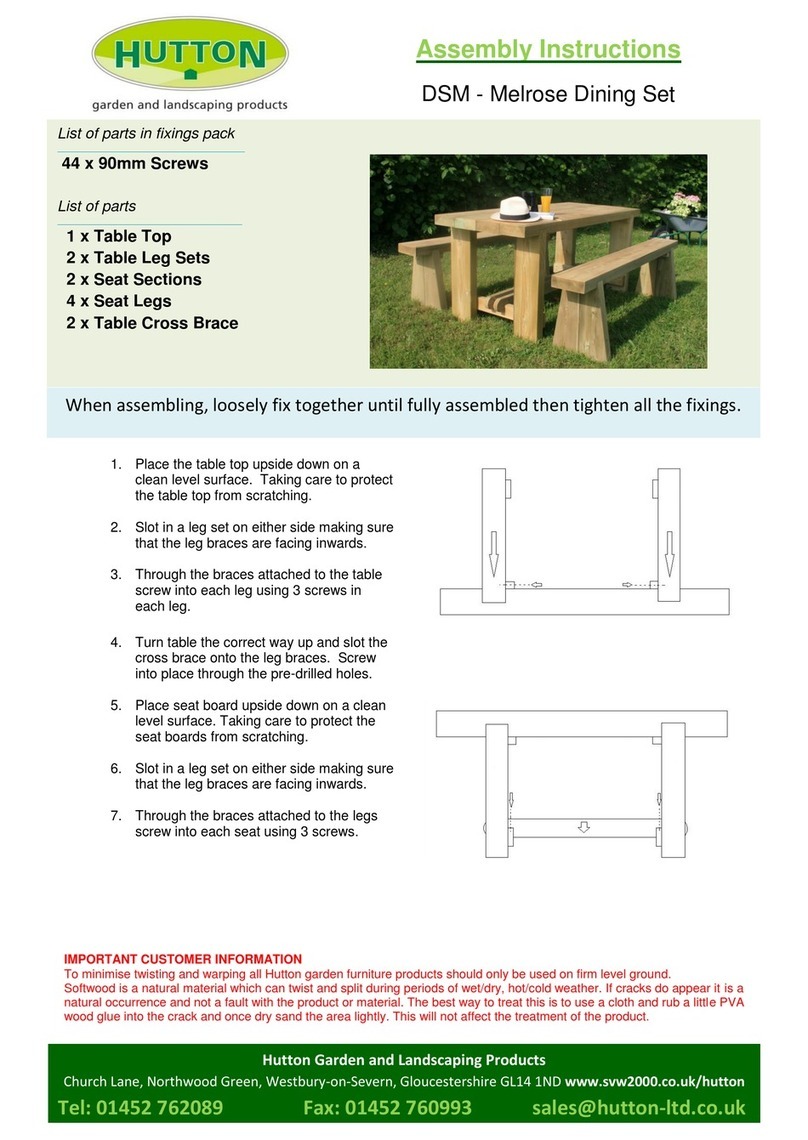 HUTTON
garden and landscaping products

Assembly Instructions

DSM - Melrose Dining Set

List of parts in fixings pack

44 x 90mm Screws

List of parts

1 x Table Top
2 x Table Leg Sets
2 x Seat Sections
4 x Seat Legs
2 x Table Cross Brace

When assembling, loosely fix together until fully assembled then tighten all the fixings.

1. Place the table top upside down on a clean level surface. Taking care to protect the table top from scratching.

2. Slot in a leg set on either side making sure that the leg braces are facing inwards.

3. Through the braces attached to the table screw into each leg using 3 screws in each leg.

4. Turn table the correct way up and slot the cross brace onto the leg braces. Screw into place through the pre-drilled holes.

5. Place seat board upside down on a clean level surface. Taking care to protect the seat boards from scratching.

6. Slot in a leg set on either side making sure that the leg braces are facing inwards.

7. Through the braces attached to the legs screw into each seat using 3 screws.

IMPORTANT CUSTOMER INFORMATION
To minimise twisting and warping all Hutton garden furniture products should only be used on firm level ground.
Softwood is a natural material which can twist and split during periods of wet/dry, hot/cold weather. If cracks do appear it is a natural occurrence and not a fault with the product or material. The best way to treat this is to use a cloth and rub a little PVA wood glue into the crack and once dry sand the area lightly. This will not affect the treatment of the product.

Hutton Garden and Landscaping Products
Church Lane, Northwood Green, Westbury-on-Severn, Gloucestershire GL14 1ND www.svw2000.co.uk/hutton
Tel: 01452 762089 Fax: 01452 760993 sales@hutton-ltd.co.uk