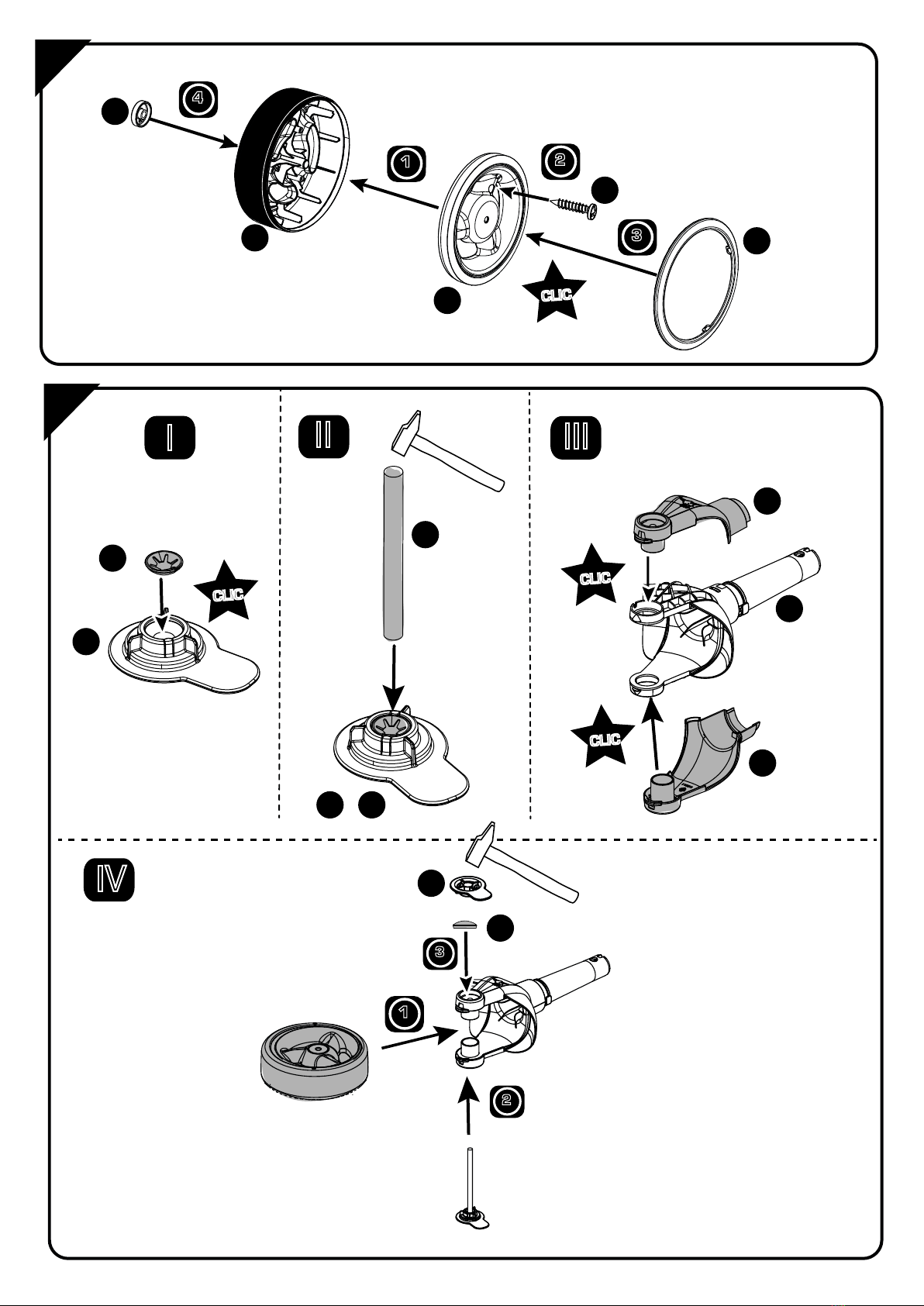 4
1
2
3
CLIC

I
CLIC

II

III
CLIC
CLIC

IV
3
1
2