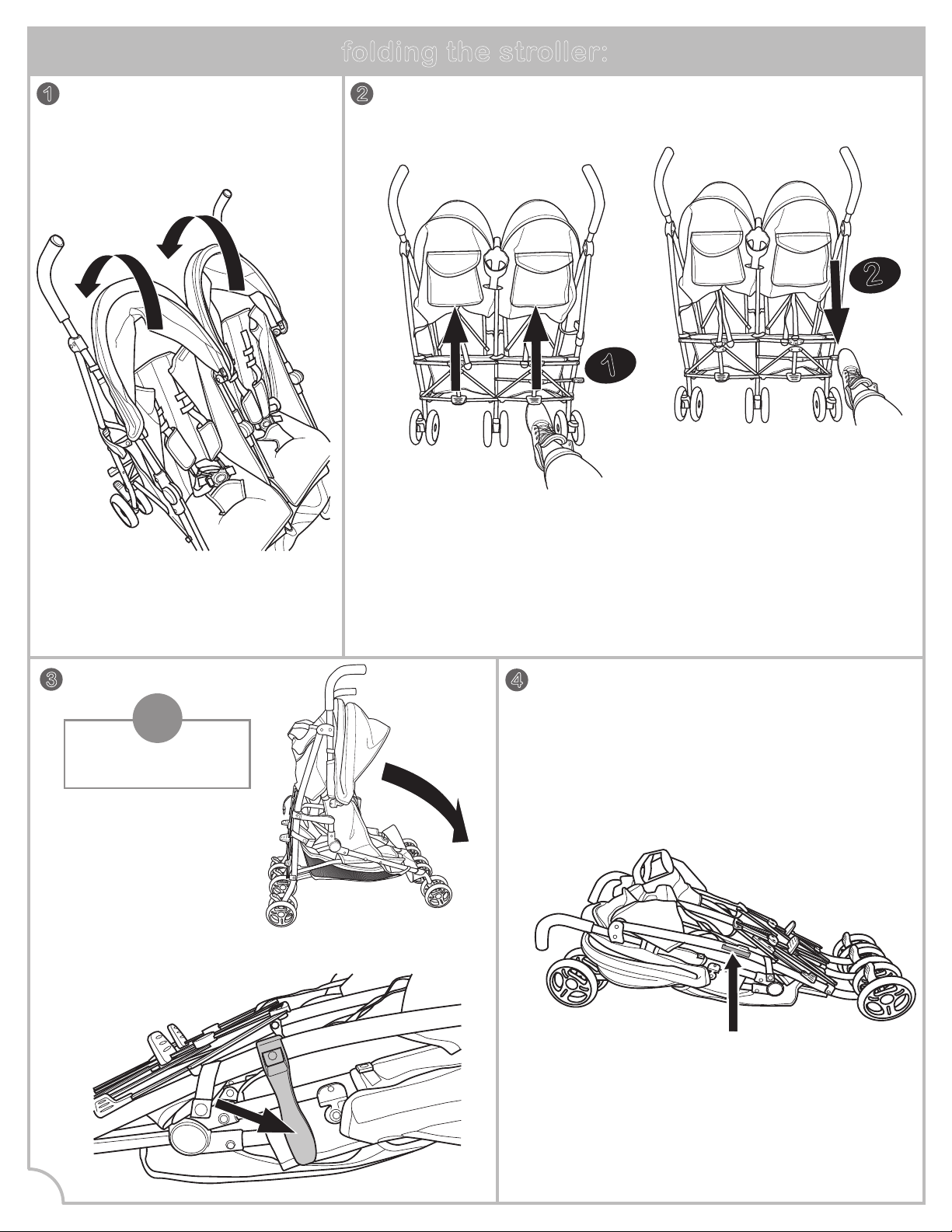 folding the stroller:

1

2

1

2

3

4