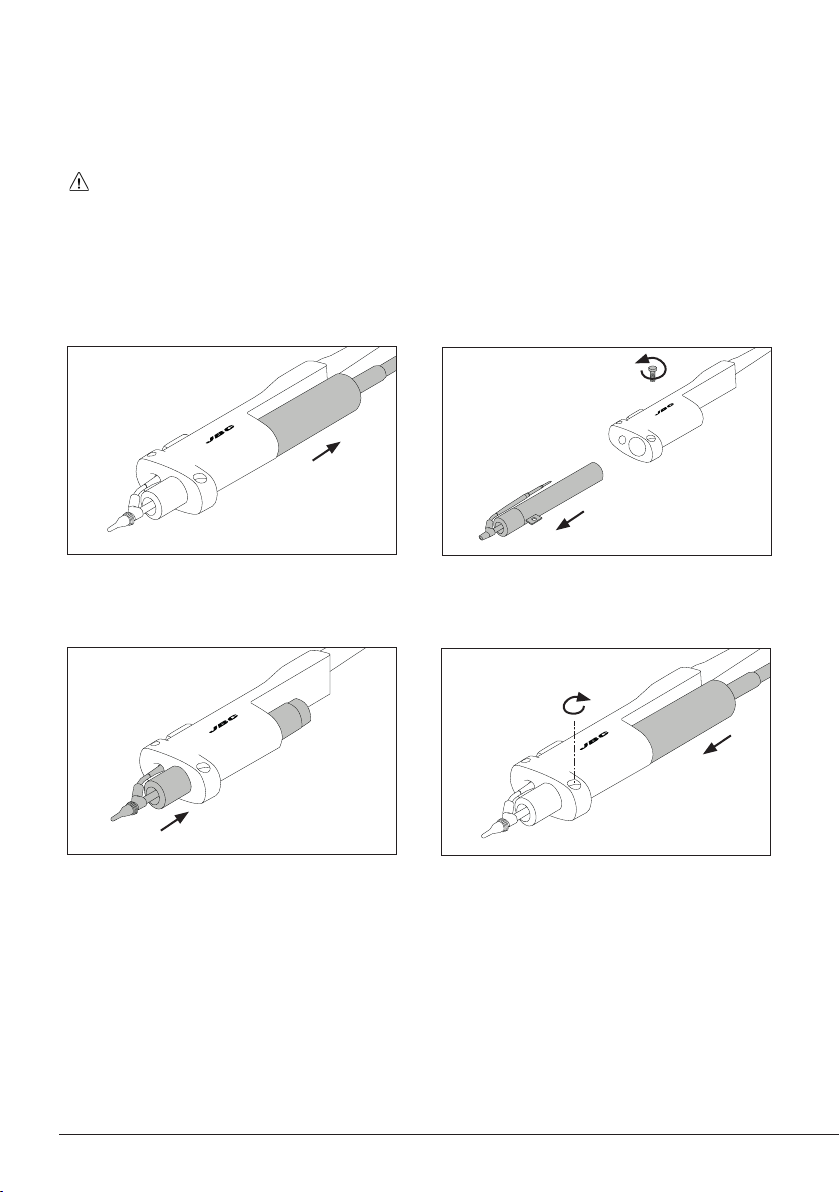 JBC

JBC

JBC

JBC