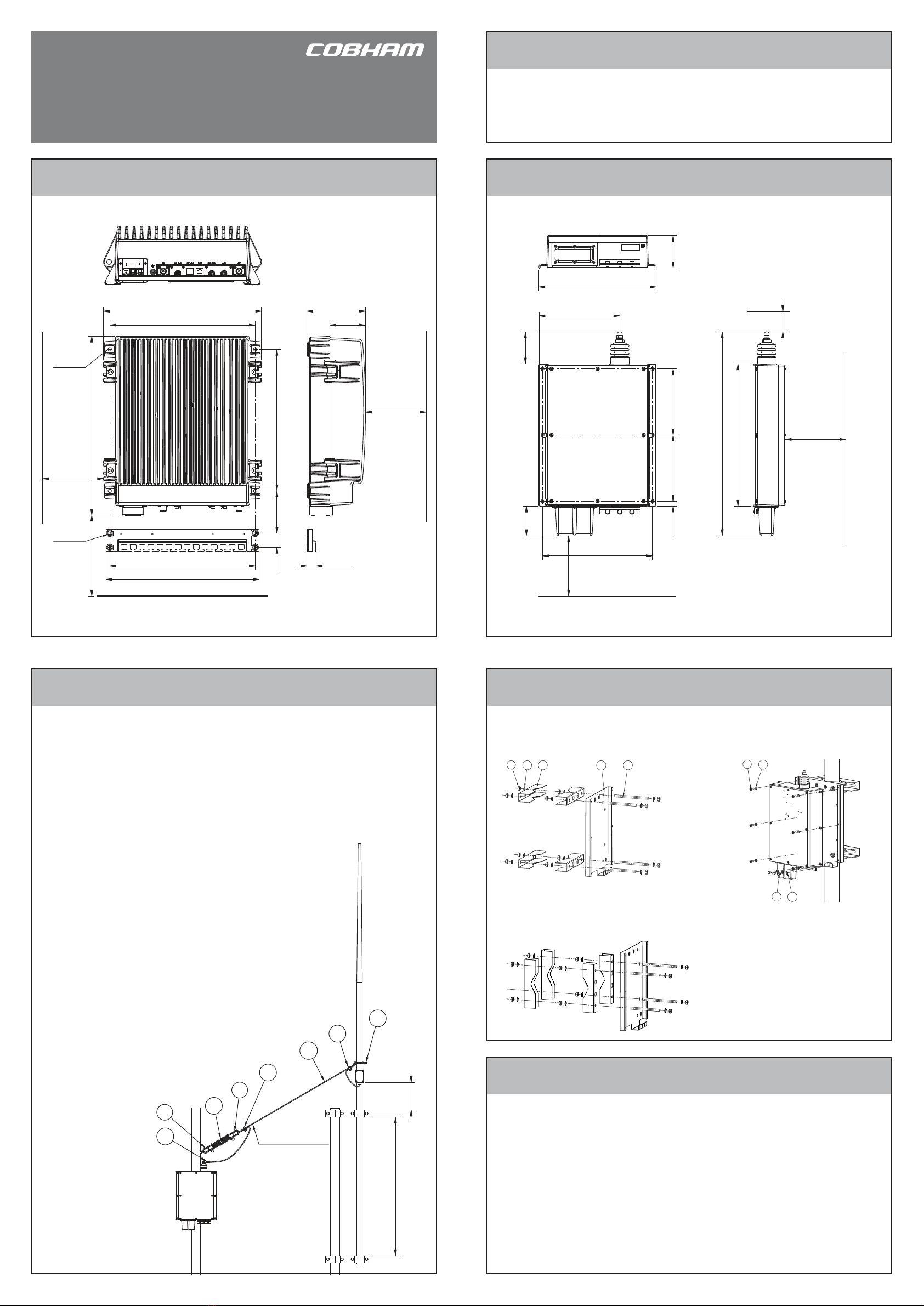 COBHAM