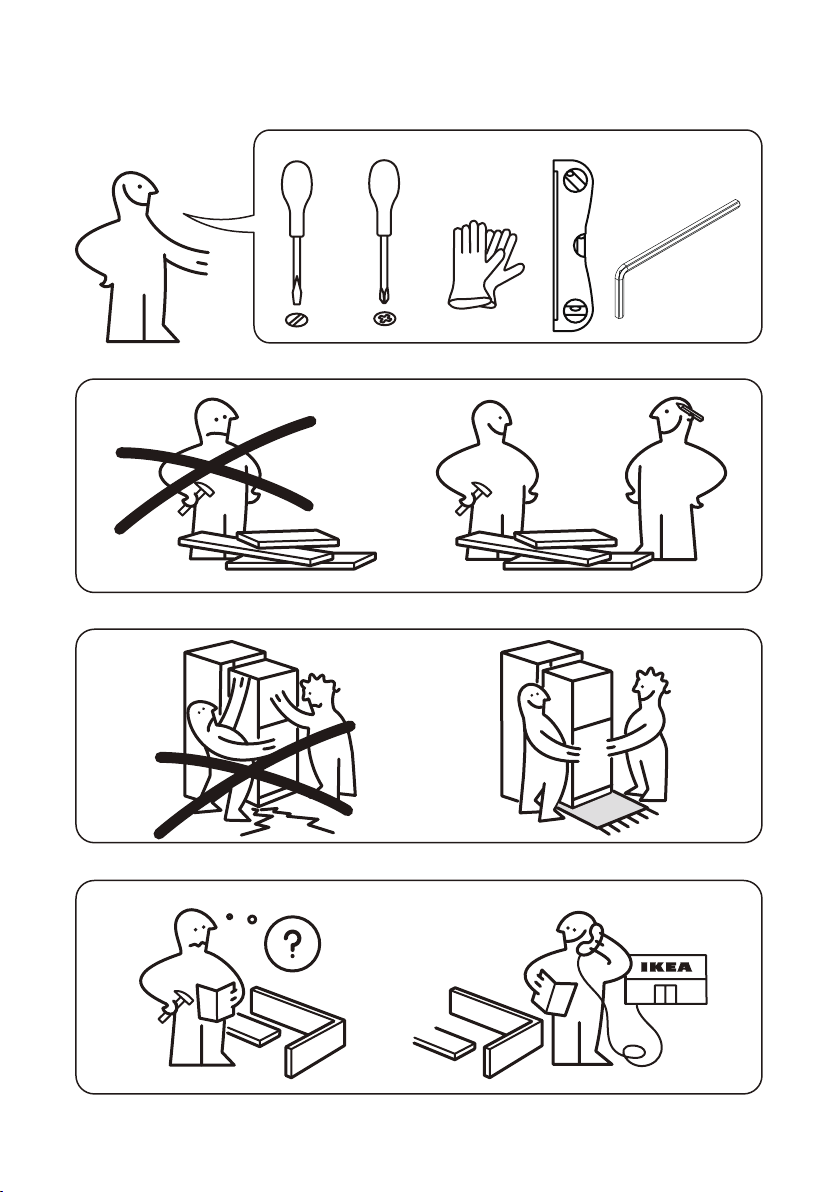 ?

IKEA