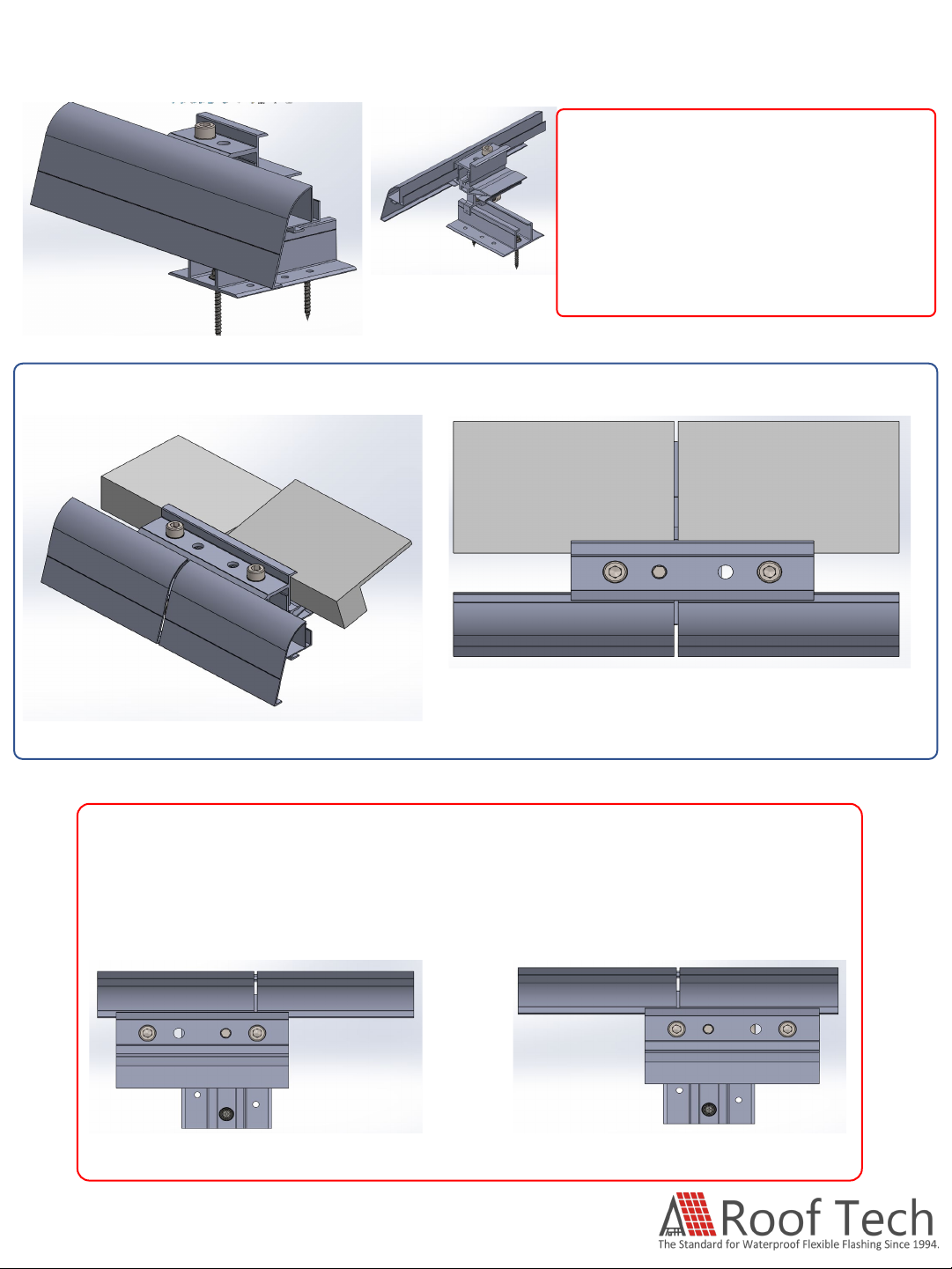 Roof Tech
The Standard for Waterproof Flexible Flashing Since 1994.