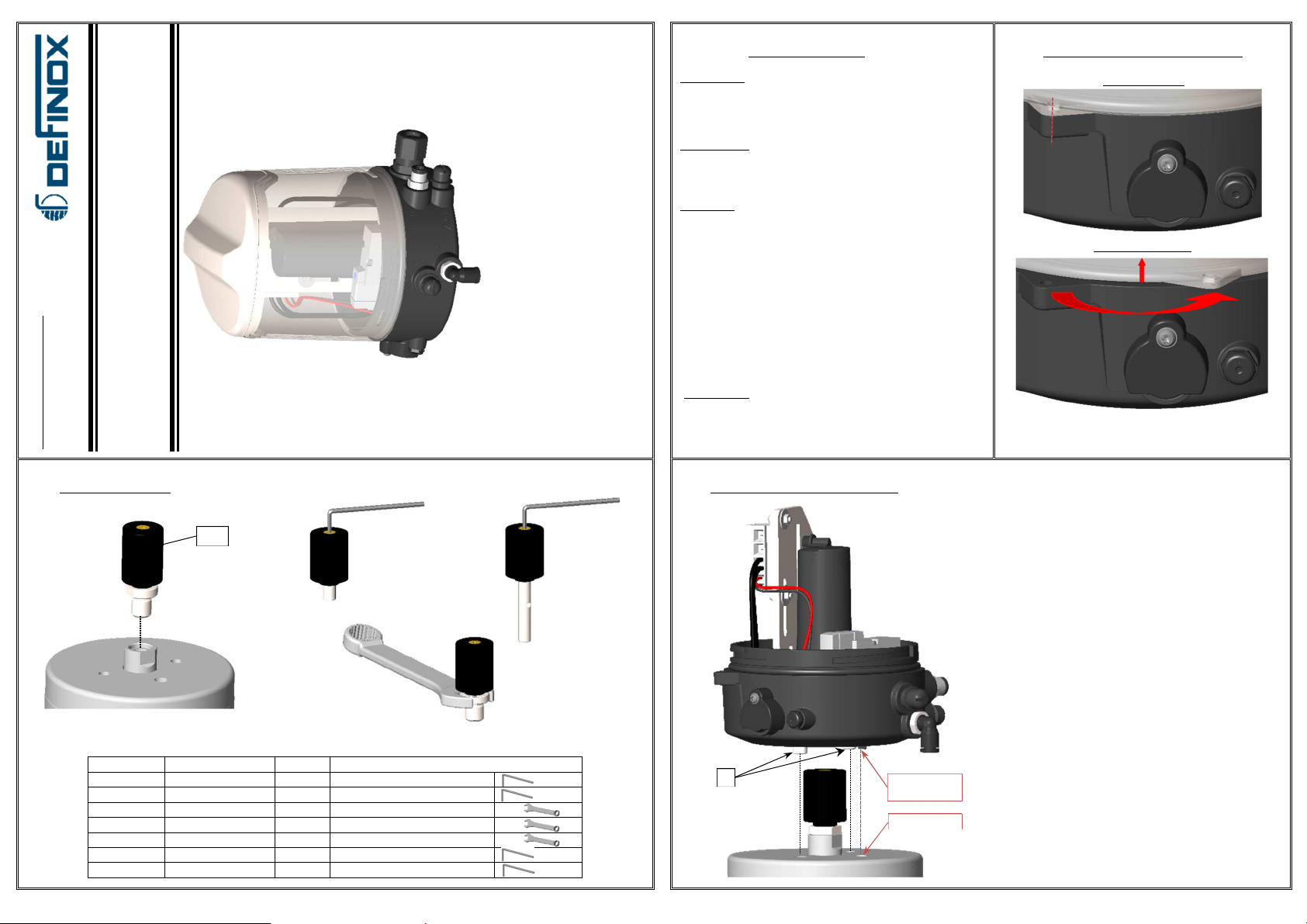 DEFINOX