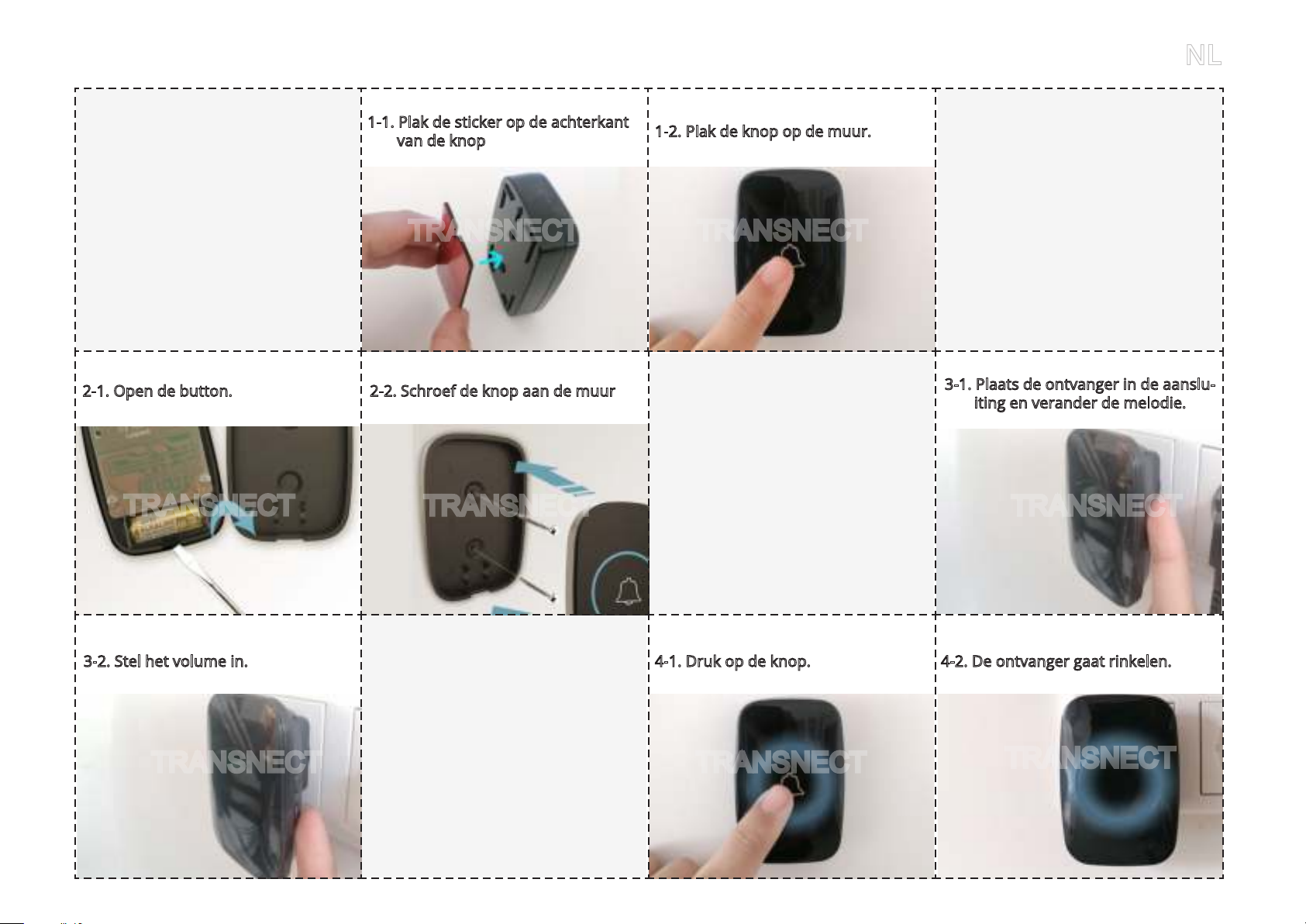 NL

1-1. Plak de sticker op de achterkant van de knop

TRANSNECT

1-2. Plak de knop op de muur.

TRANSNECT

2-1. Open de button.

TRANSNECT

2-2. Schroef de knop aan de muur

TRANSNECT

3-1. Plaats de ontvanger in de aansluiting en verander de melodie.

TRANSNECT

3-2. Stel het volume in.

TRANSNECT

4-1. Druk op de knop.

TRANSNECT

4-2. De ontvanger gaat rinkelen.

TRANSNECT