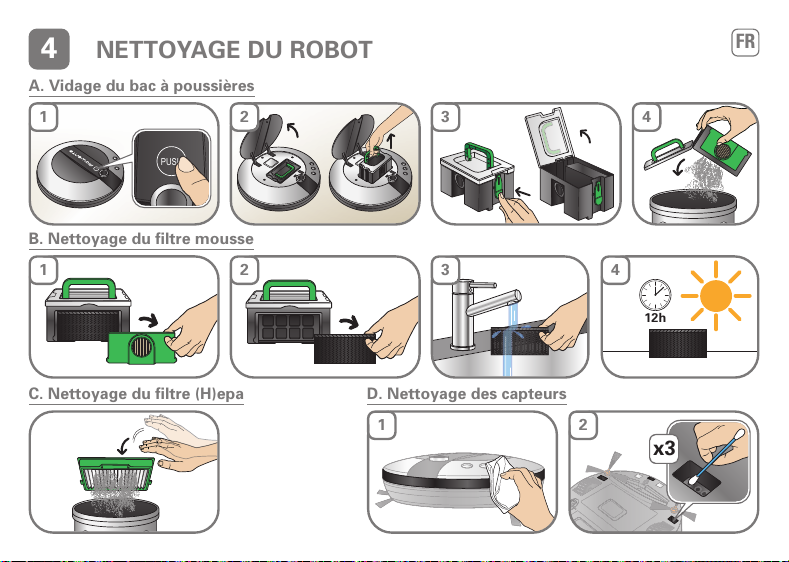 4 NETTOYAGE DU ROBOT

FR

A. Vidage du bac à poussières

1

PUSH

2

3

4

B. Nettoyage du filtre mousse

1

2

3

4

12h

C. Nettoyage du filtre (H)epa

D. Nettoyage des capteurs

1

2

x3