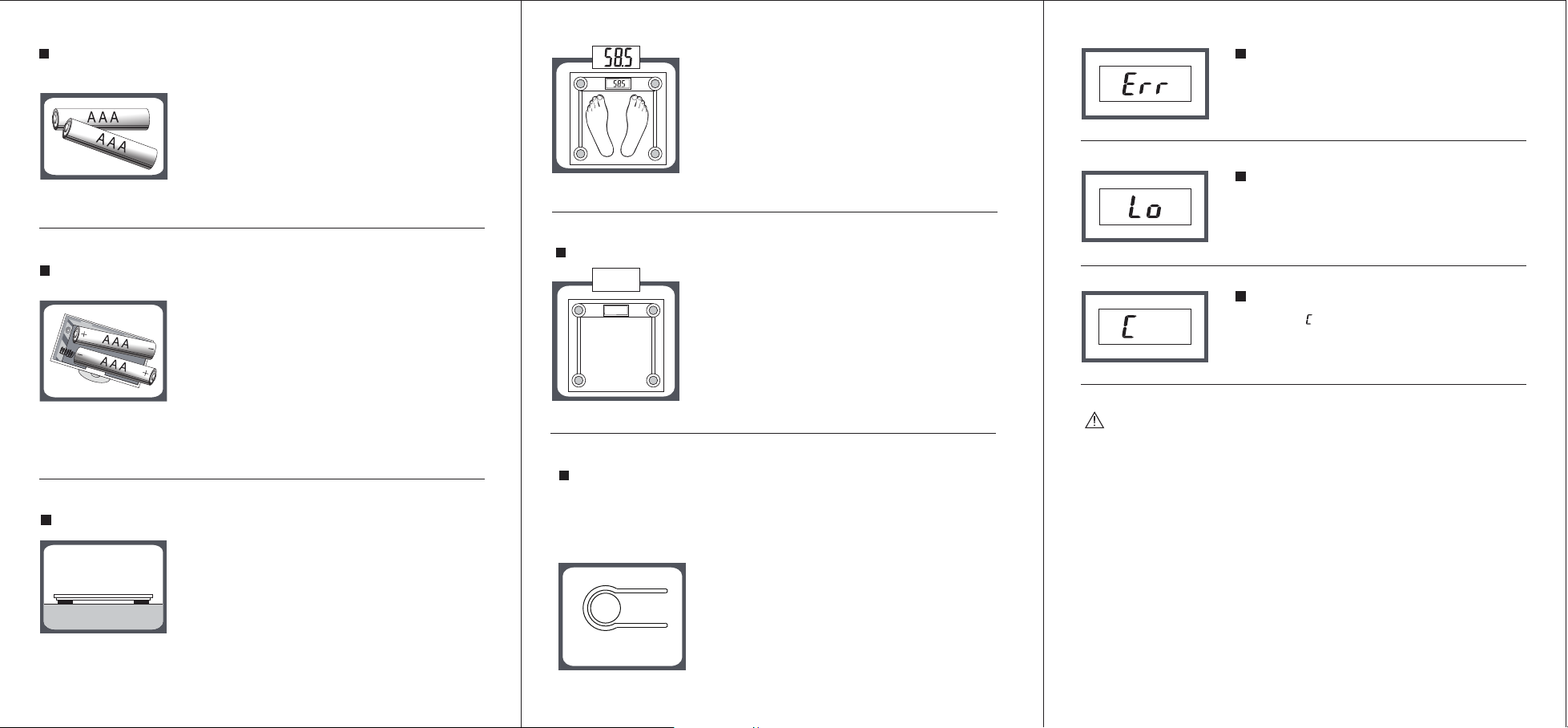 AAA
AAA

+
AAA
−
−
AAA
+

58.5
58.5

Err

Lo

C
C