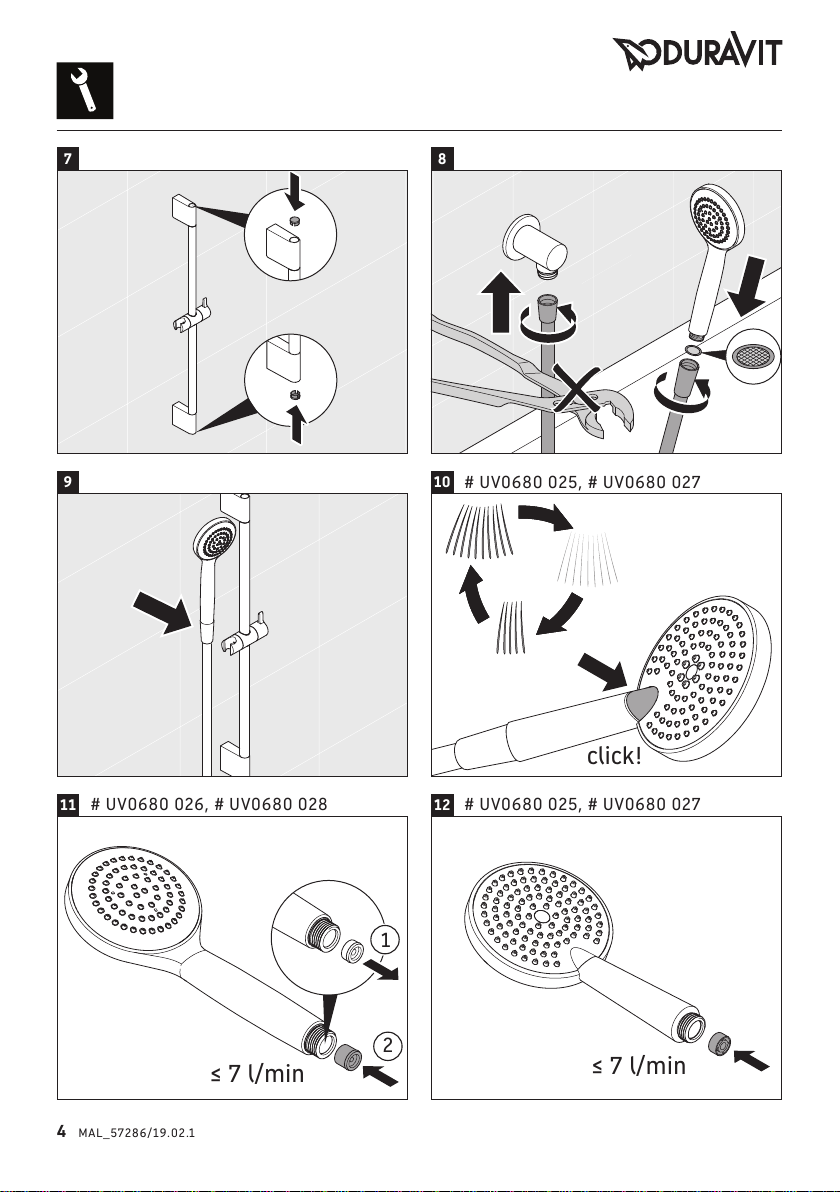 DURAVIT

7

8

9

10 # UV0680 025, # UV0680 027

click!

11 # UV0680 026, # UV0680 028

1

2

≤ 7 l/min

12 # UV0680 025, # UV0680 027

≤ 7 l/min

4 MAL_57286/19.02.1