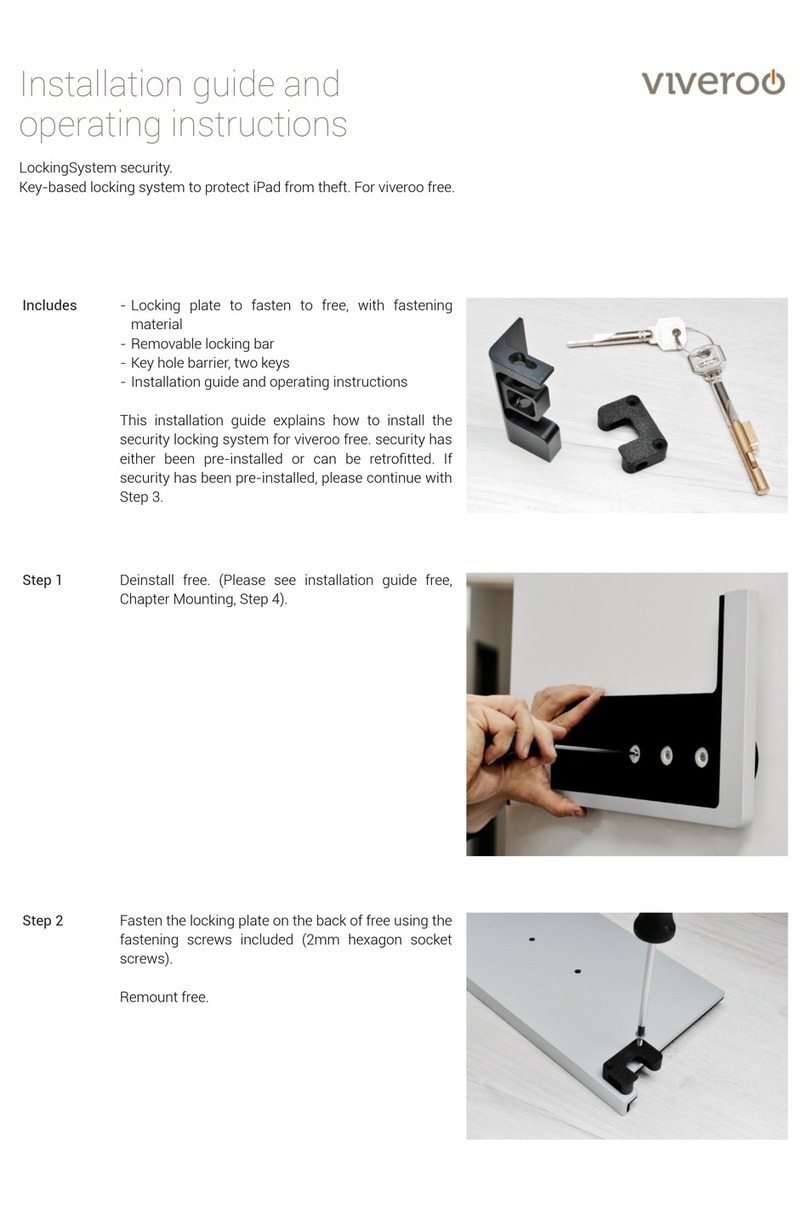 Installation guide and operating instructions

viveroo

LockingSystem security.
Key-based locking system to protect iPad from theft. For viveroo free.

Includes

- Locking plate to fasten to free, with fastening material
- Removable locking bar
- Key hole barrier, two keys
- Installation guide and operating instructions

This installation guide explains how to install the security locking system for viveroo free. security has either been pre-installed or can be retrofitted. If security has been pre-installed, please continue with Step 3.

Step 1

Deinstall free. (Please see installation guide free, Chapter Mounting, Step 4).

Step 2

Fasten the locking plate on the back of free using the fastening screws included (2mm hexagon socket screws).

Remount free.