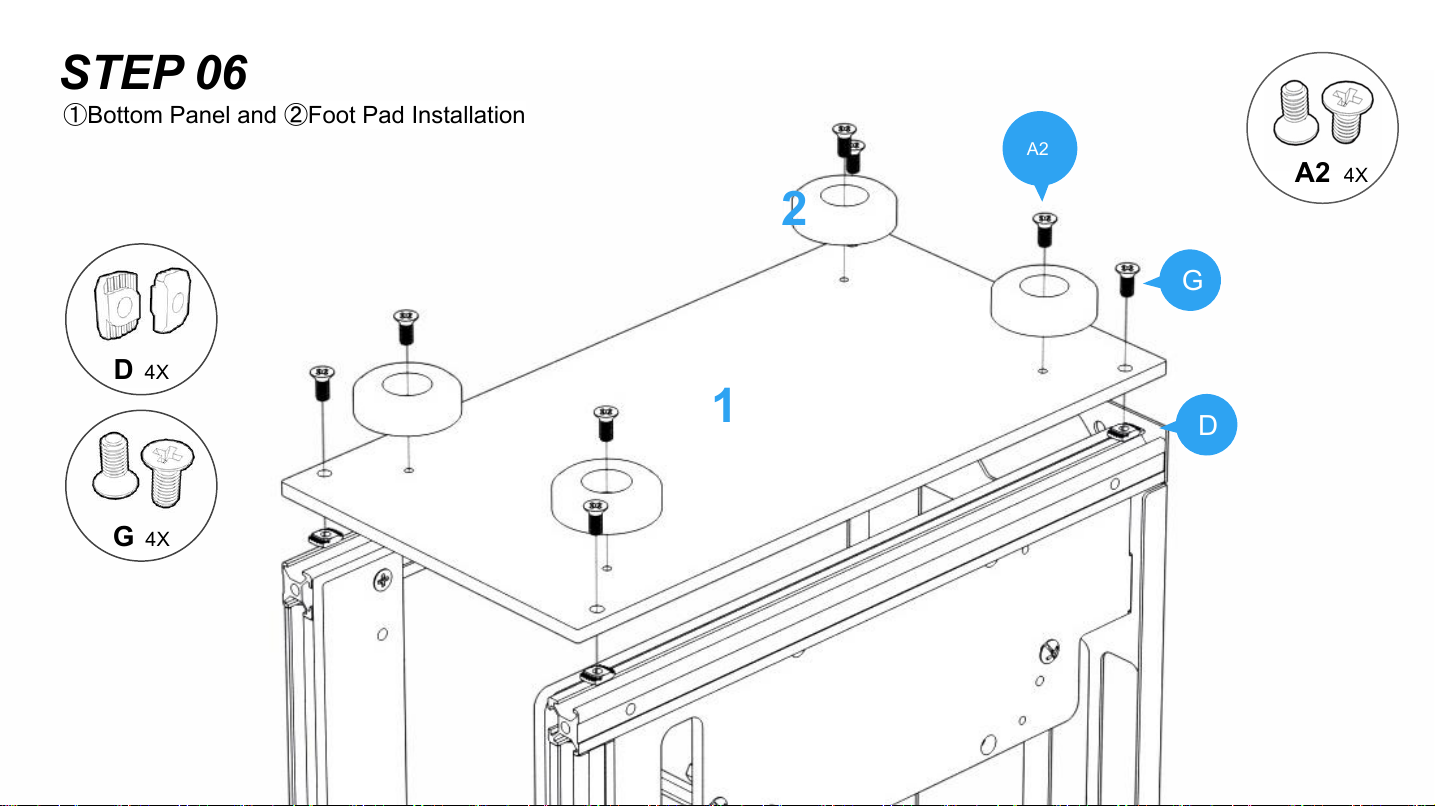 STEP 06
①Bottom Panel and ②Foot Pad Installation

A2 4X

D 4X

G 4X

A2

2

G

1

D