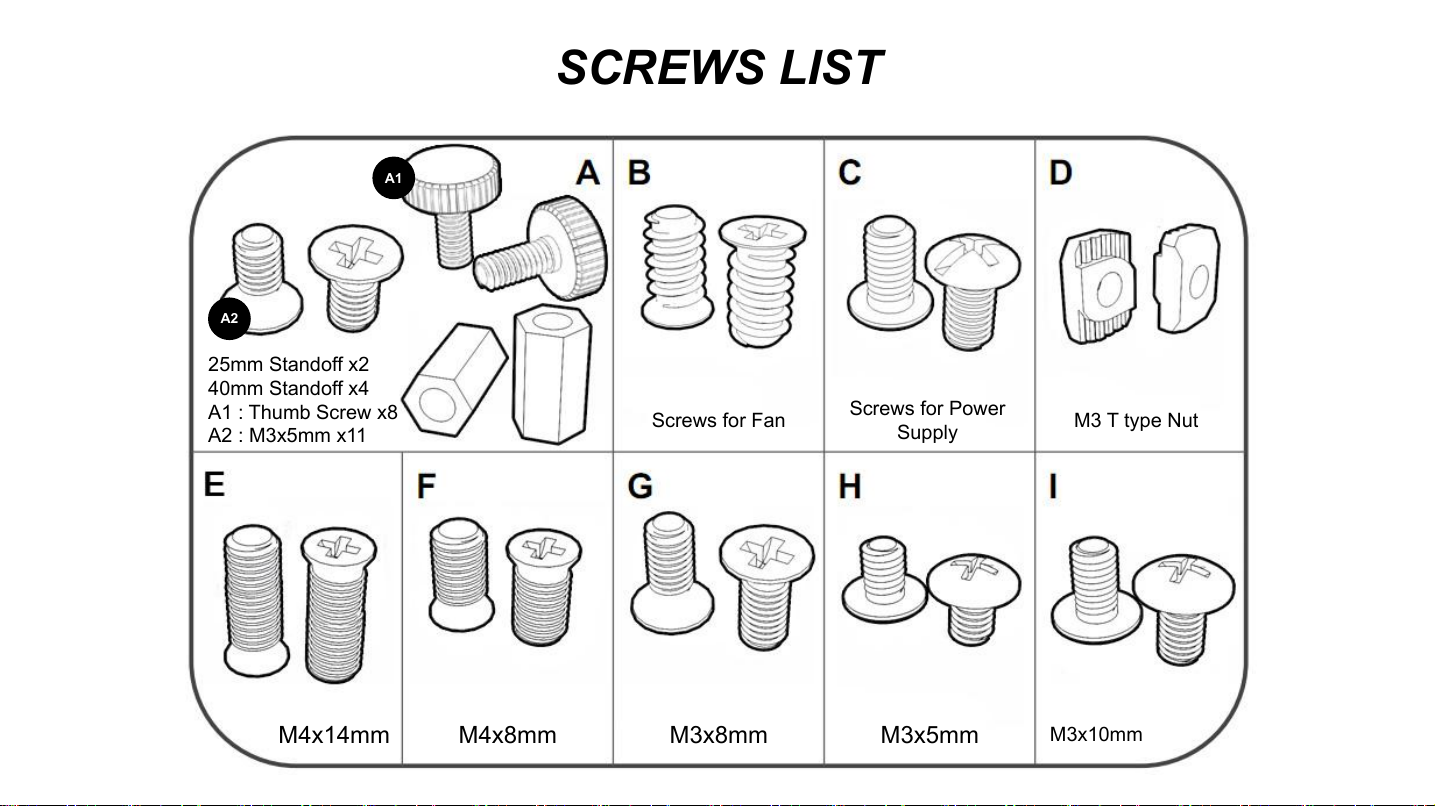 SCREWS LIST

A1

A

A2

25mm Standoff x2
40mm Standoff x4
A1 : Thumb Screw x8
A2 : M3x5mm x11

B

Screws for Fan

C

Screws for Power Supply

D

M3 T type Nut

E

M4x14mm

F

M4x8mm

G

M3x8mm

H

M3x5mm

I

M3x10mm