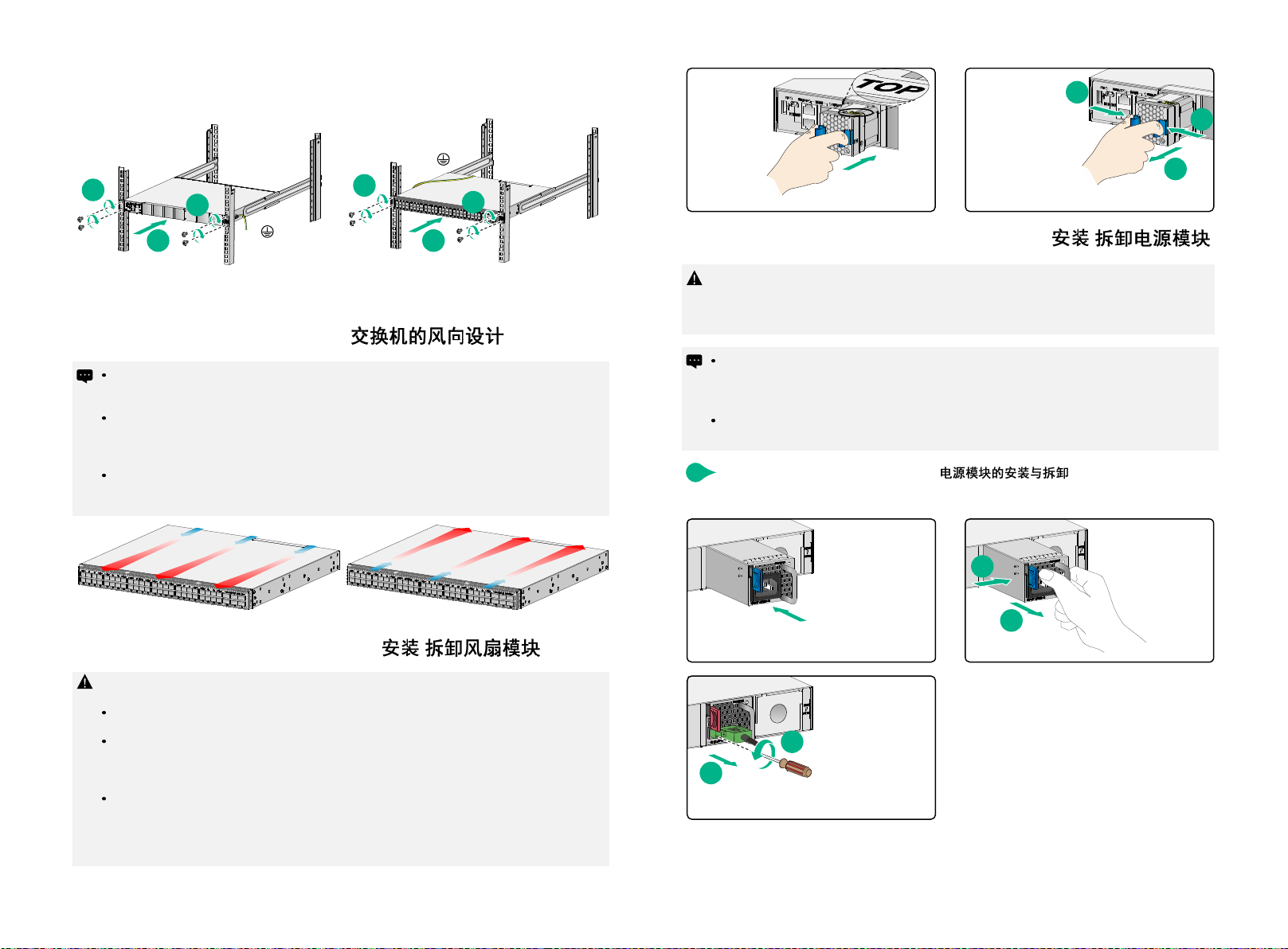 交换机的风向设计

安装 拆卸风扇模块

TOP

安装 拆卸电源模块

电源模块的安装与拆卸