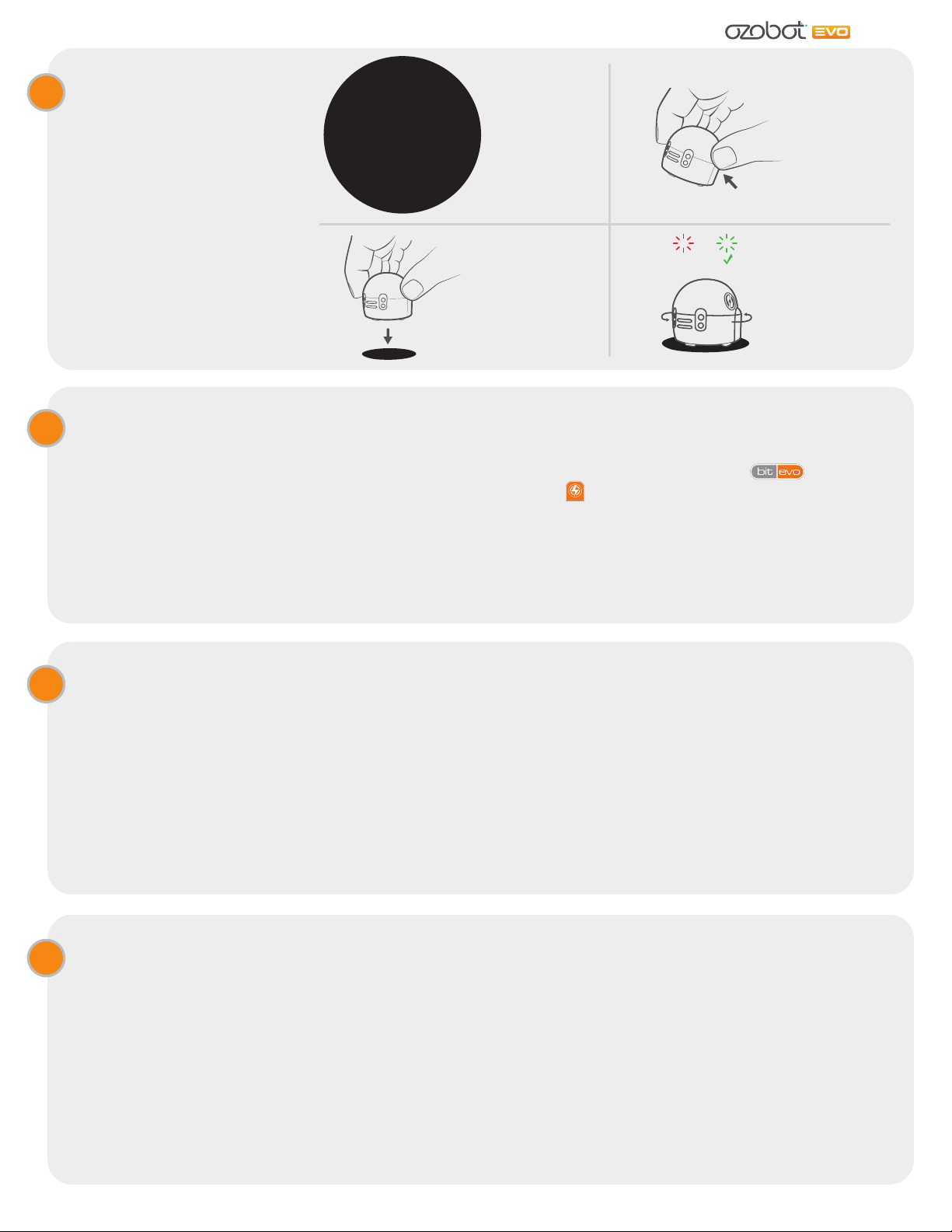 ozobot EVO

bit evo