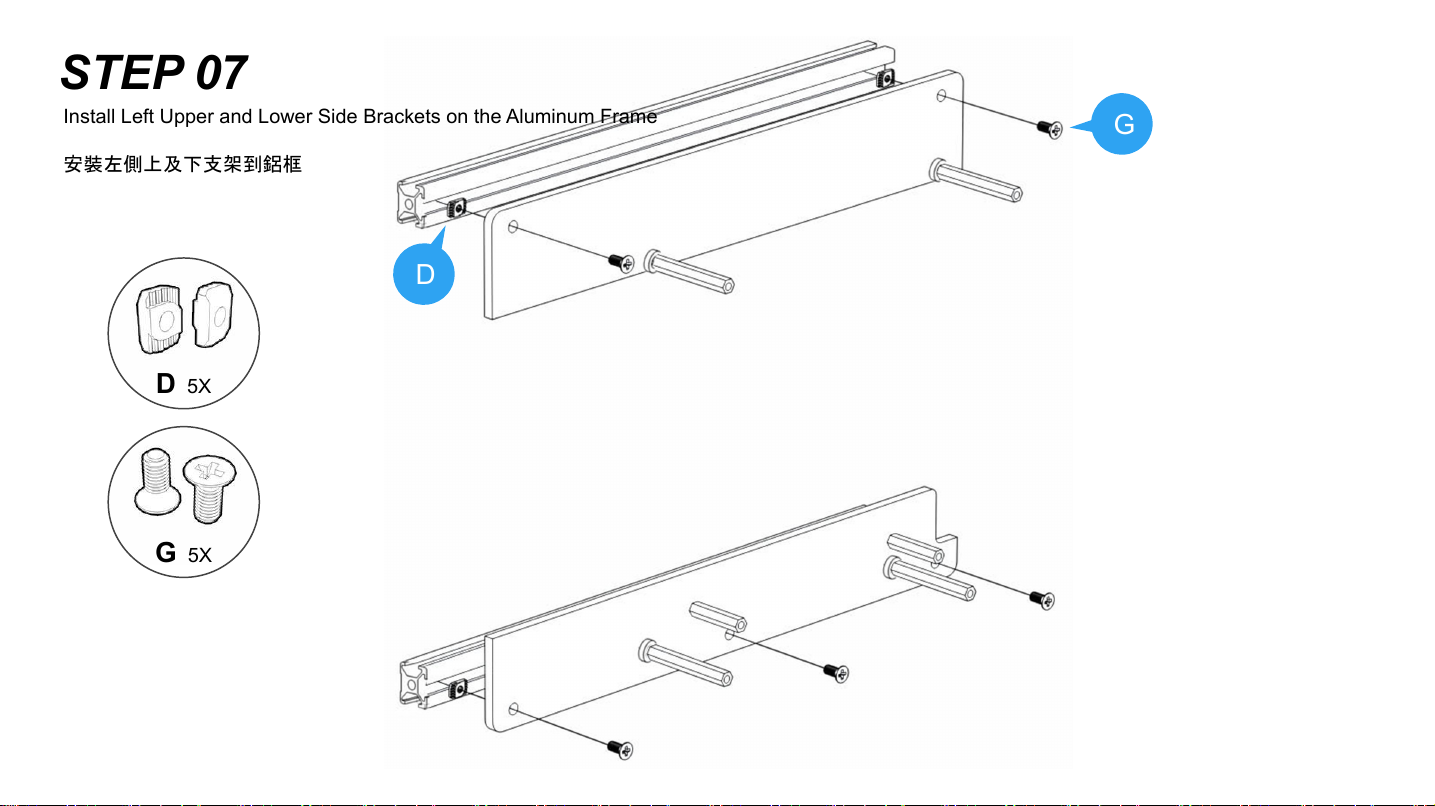 STEP 07

Install Left Upper and Lower Side Brackets on the Aluminum Frame

安裝左側上及下支架到鋁框

G

D

D 5X

G 5X