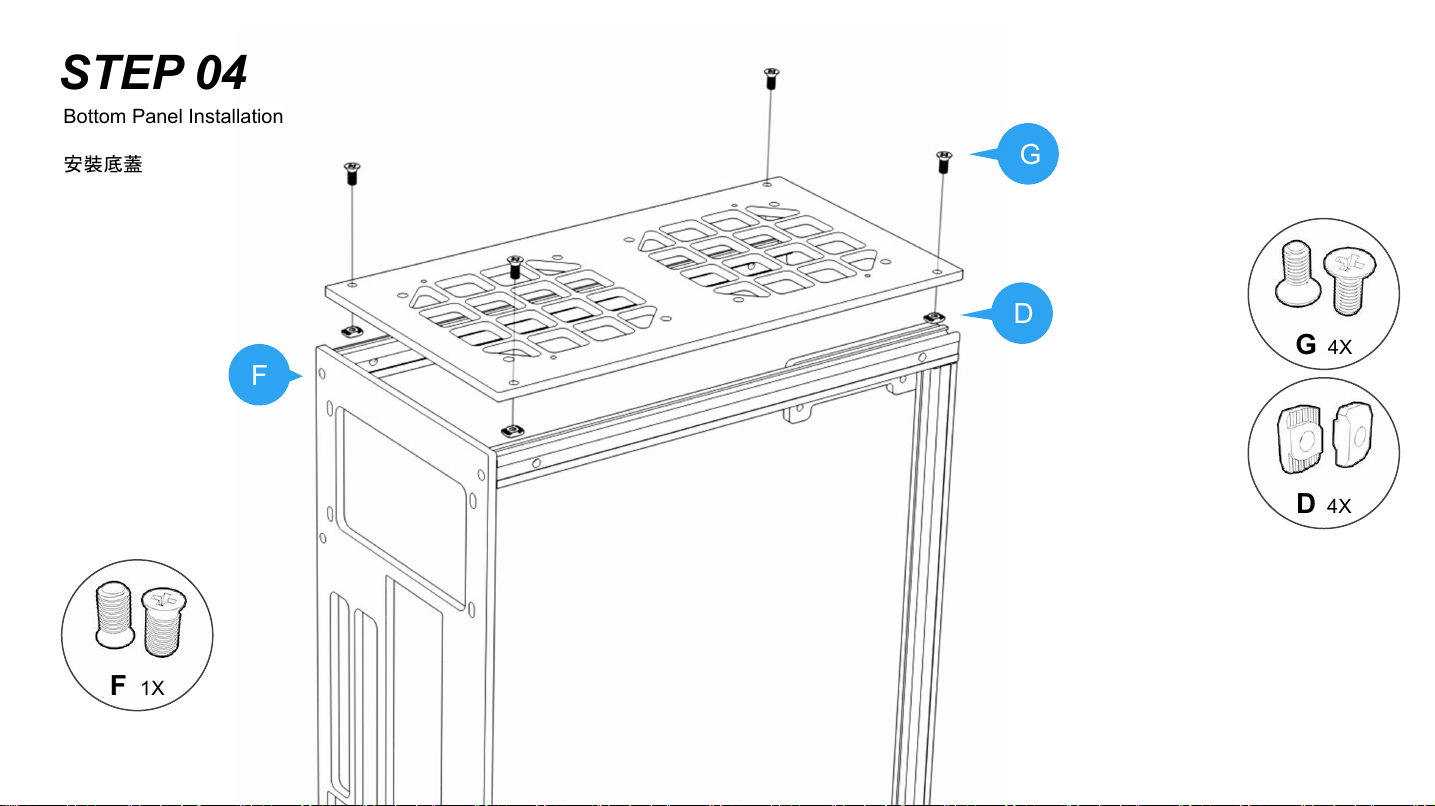 STEP 04
Bottom Panel Installation

安裝底蓋

G

D

F

G 4X

D 4X

F 1X