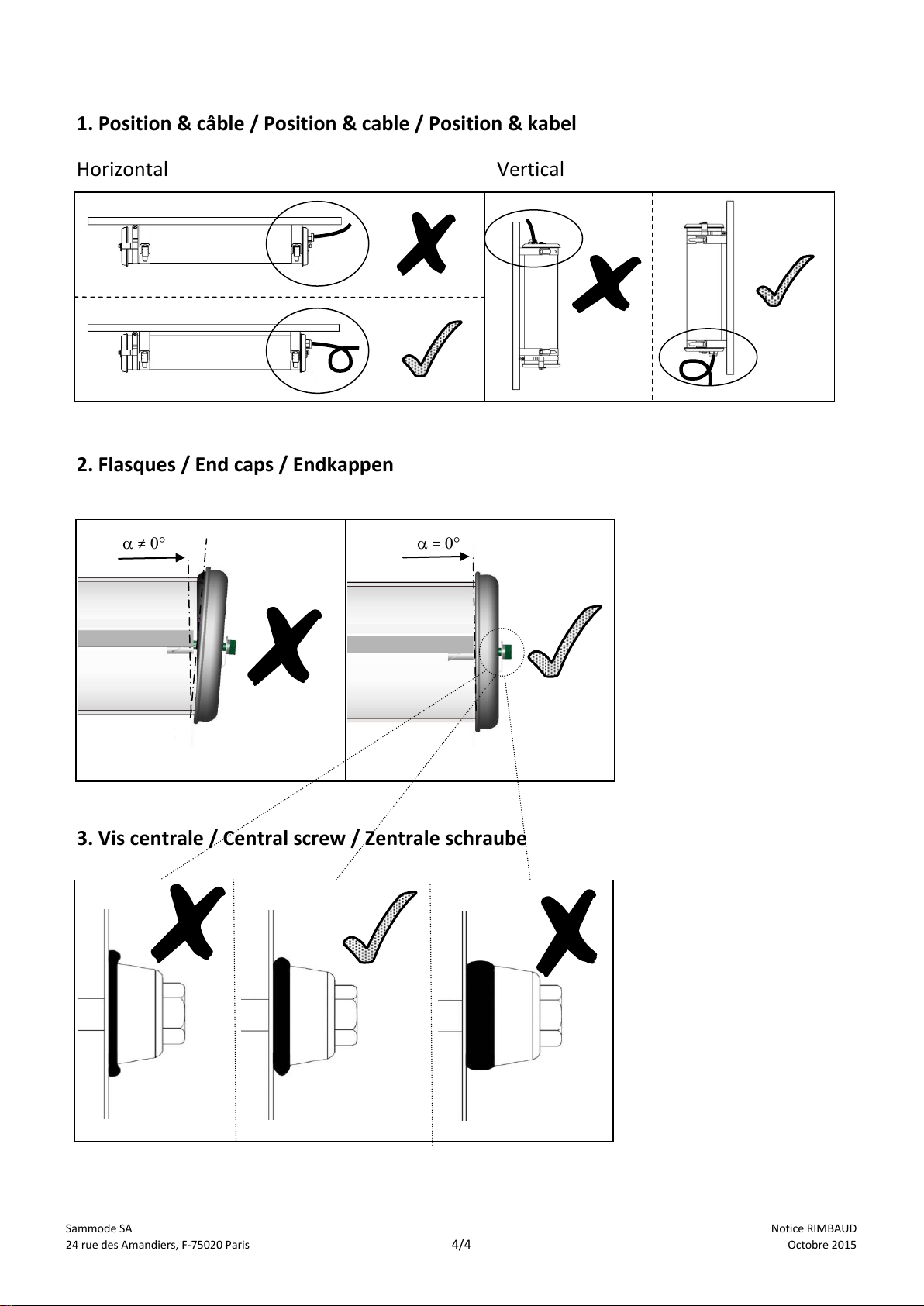 1. Position & câble / Position & cable / Position & kabel

Horizontal

Vertical

2. Flasques / End caps / Endkappen

$\alpha \neq 0°$

$\alpha = 0°$

3. Vis centrale / Central screw / Zentrale schraube

Sammode SA
24 rue des Amandiers, F-75020 Paris

4/4

Notice RIMBAUD
Octobre 2015