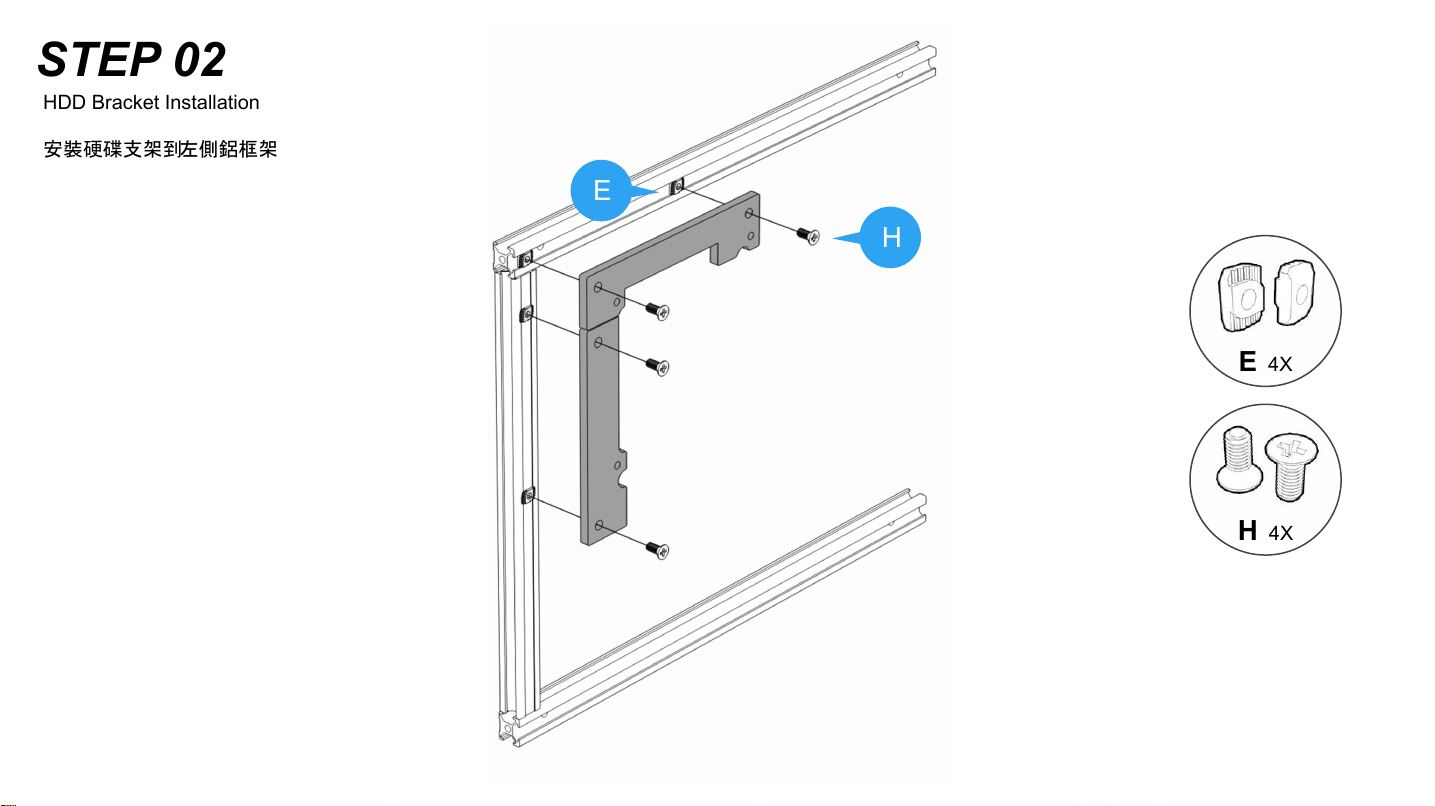 STEP 02

HDD Bracket Installation

安裝硬碟支架到左側鋁框架

E

H

E 4X

H 4X