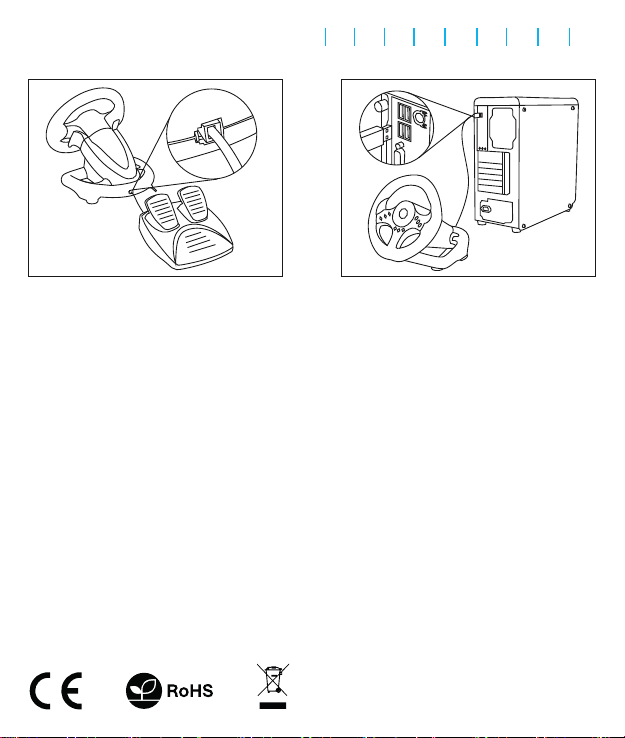 CE

RoHS