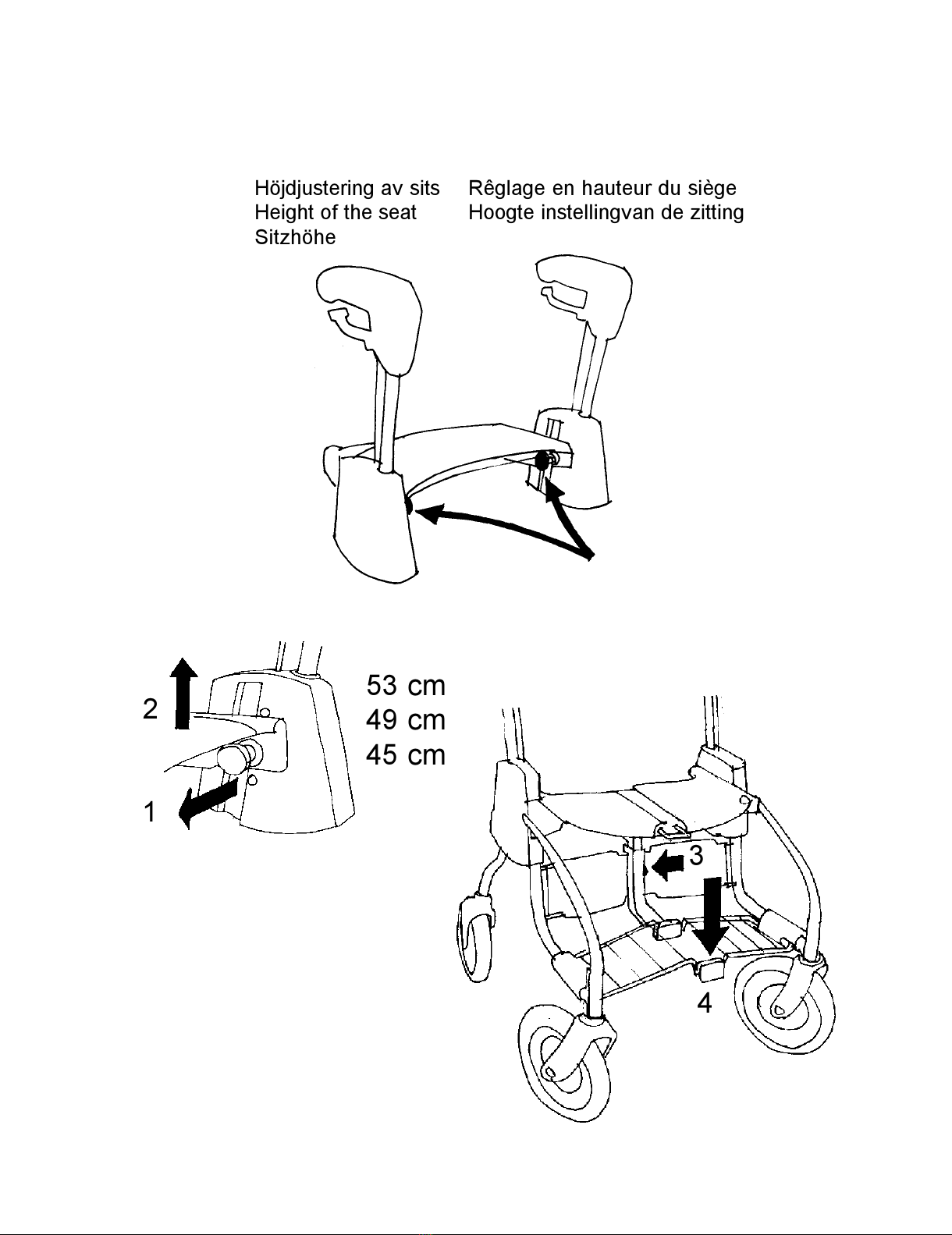 Höjdjustering av sits
Height of the seat
Sitzhöhe

Rêglage en hauteur du siège
Hoogte instellingvan de zitting

2
1

53 cm
49 cm
45 cm

3
4