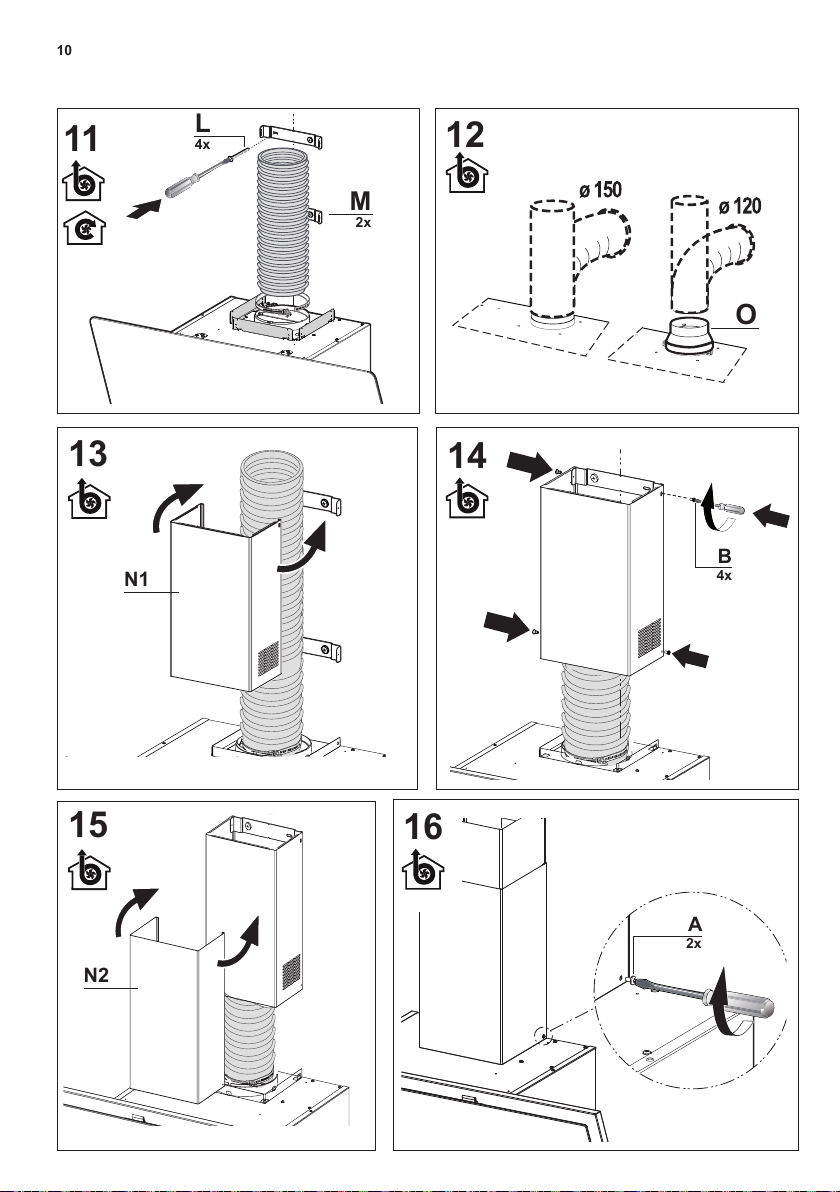 10

11

L
4x

M
2x

12

ø 150

ø 120

O

13

N1

14

B
4x

15

N2

16

A
2x