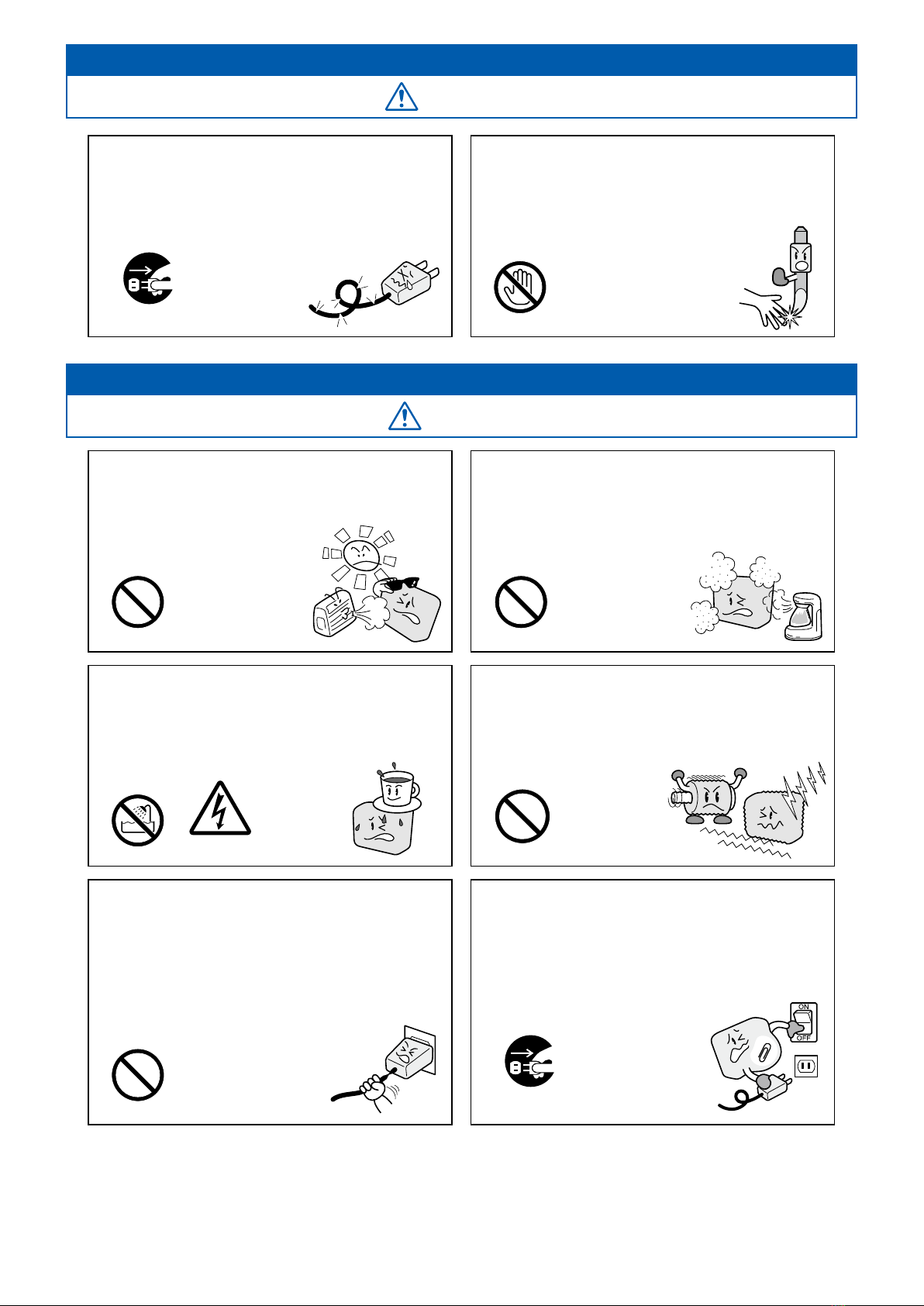 ON
OFF