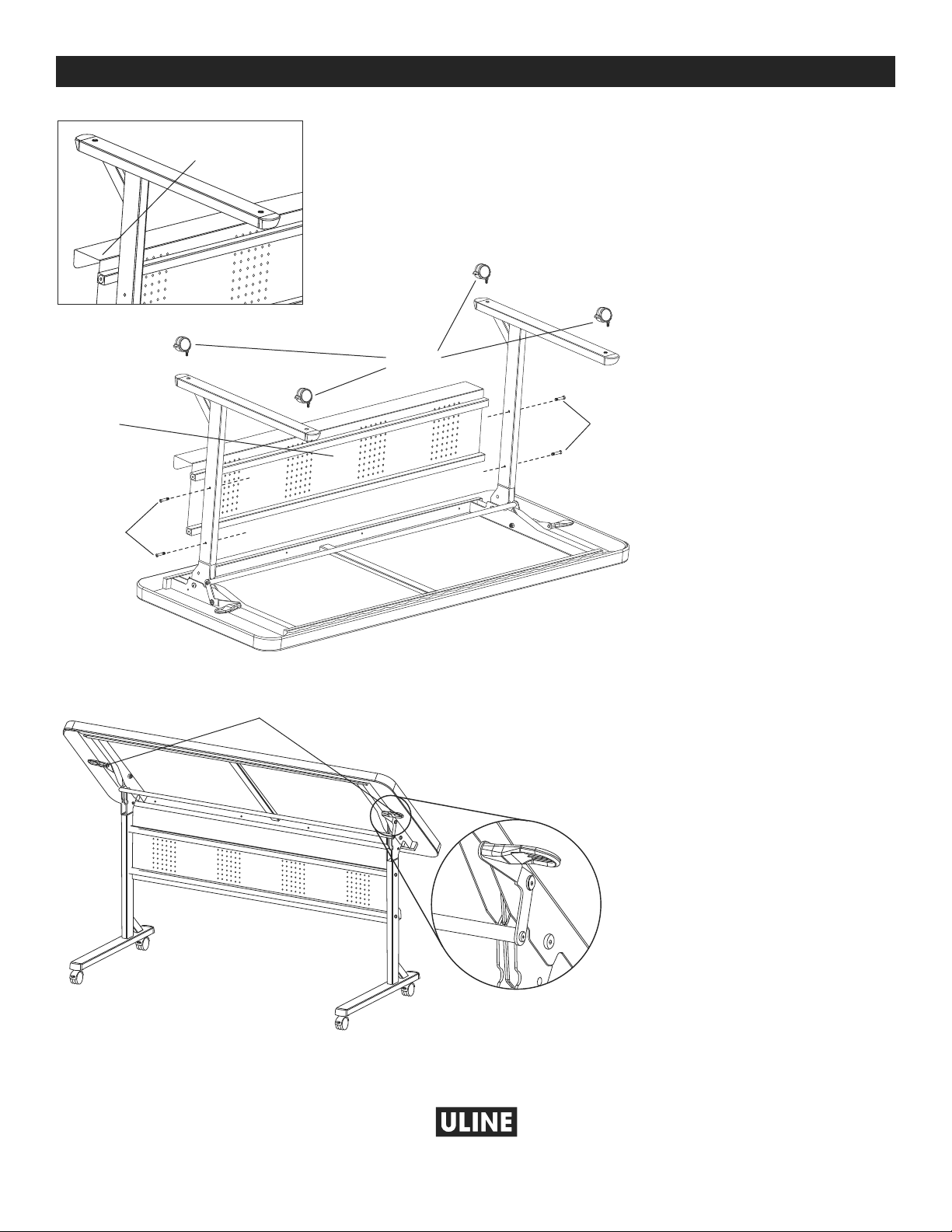 ULINE