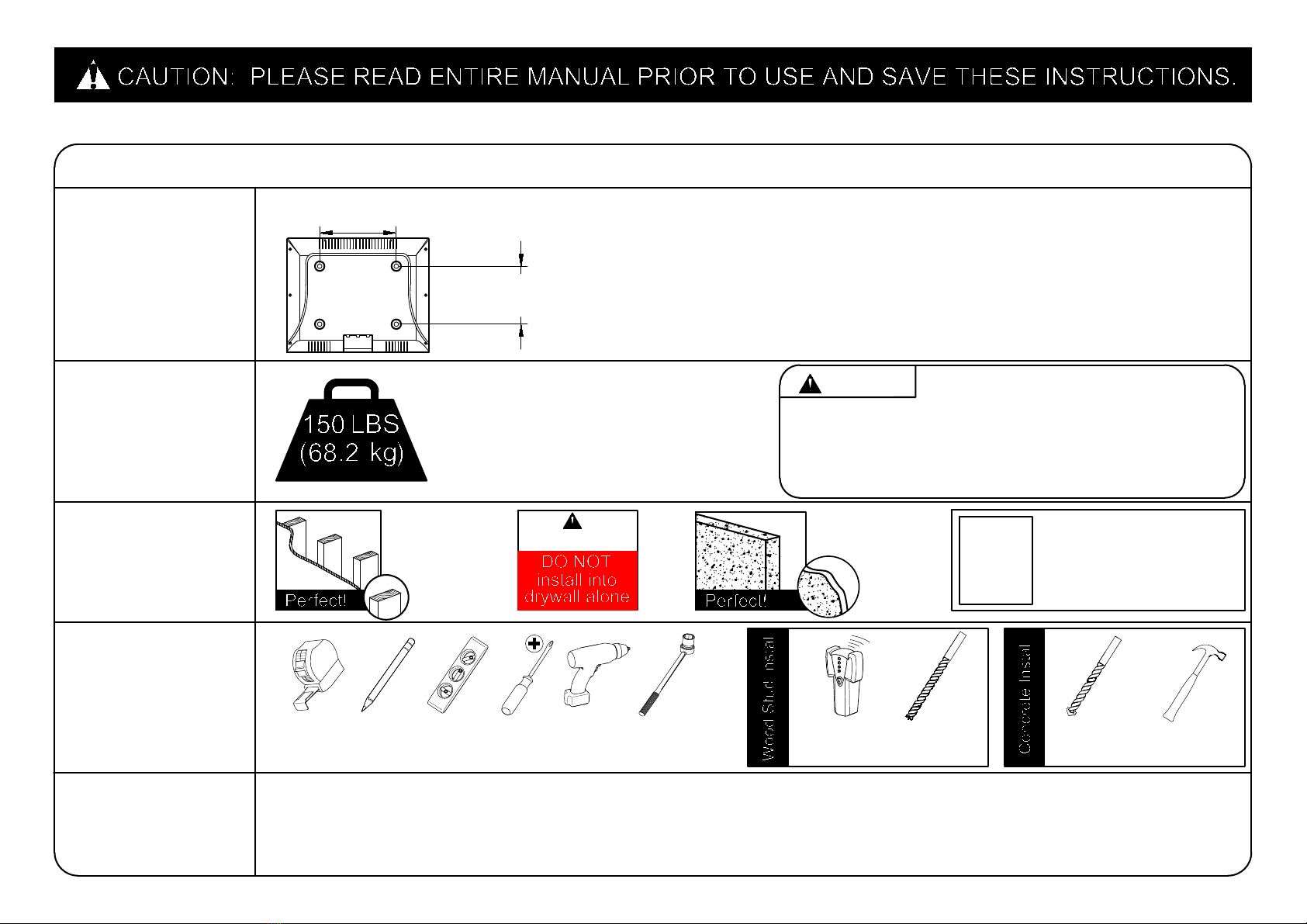 CAUTION: PLEASE READ ENTIRE MANUAL PRIOR TO USE AND SAVE THESE INSTRUCTIONS.

150 LBS (68.2 kg)

Perfect!

DO NOT install into drywall alone

Perfect!

Wood Stud Install

Concrete Install