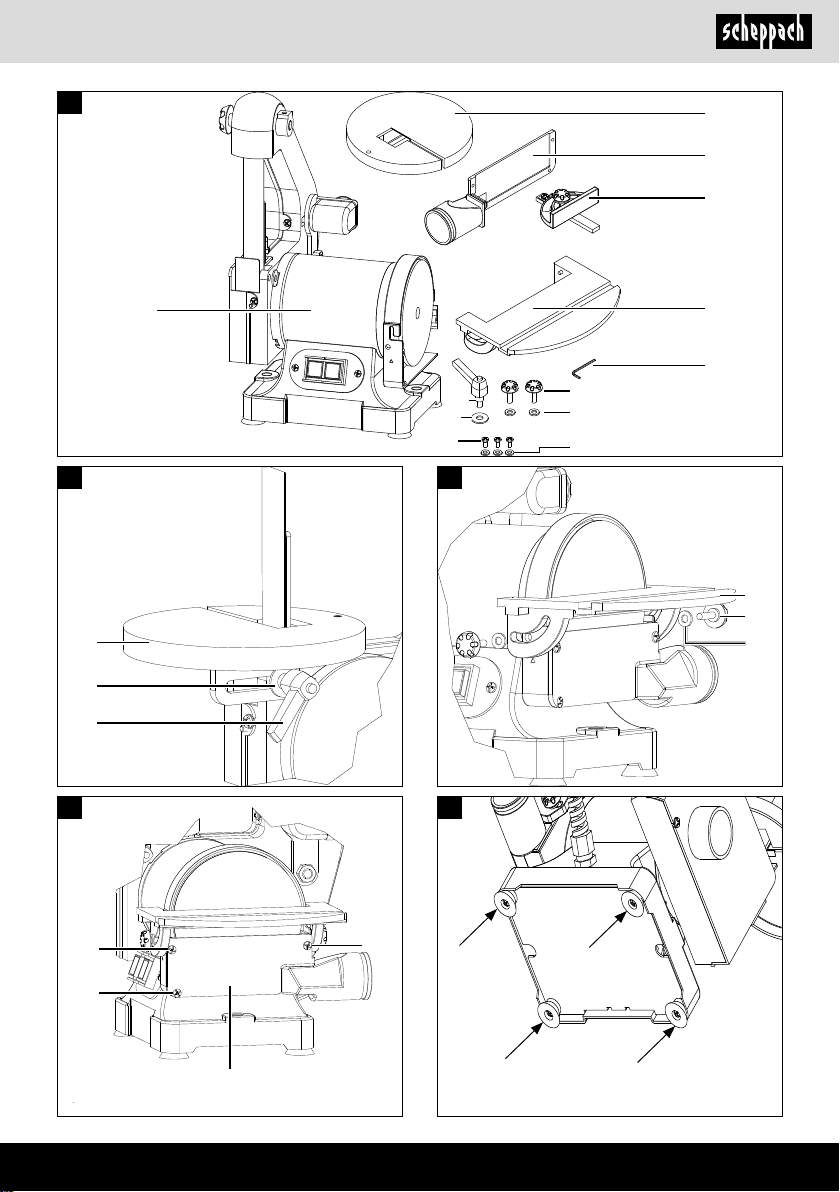 scheppach